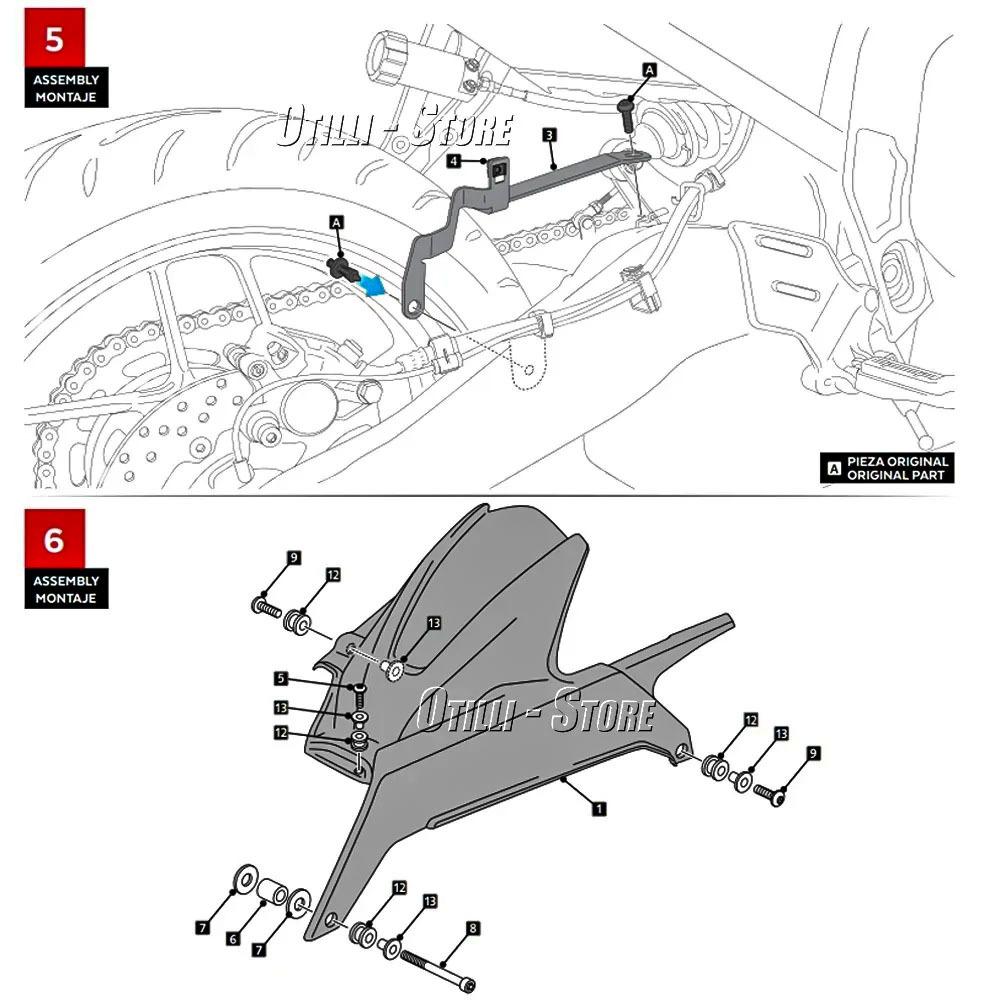 5
ASSEMBLY
MONTAJE

Otilli - Store

A
3
4
A

A PIEZA ORIGINAL
ORIGINAL PART

6
ASSEMBLY
MONTAJE

9
12
13
5
13
12
Otilli - Store
12
13
9
1
7
6
7
12
13
8