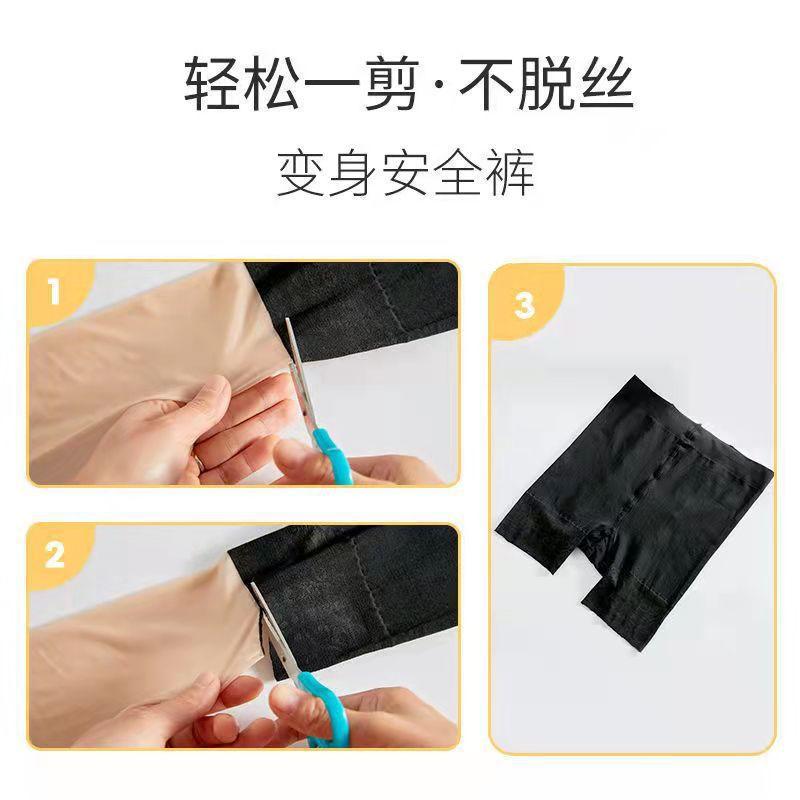 轻松一剪·不脱丝

变身安全裤

1

2

3