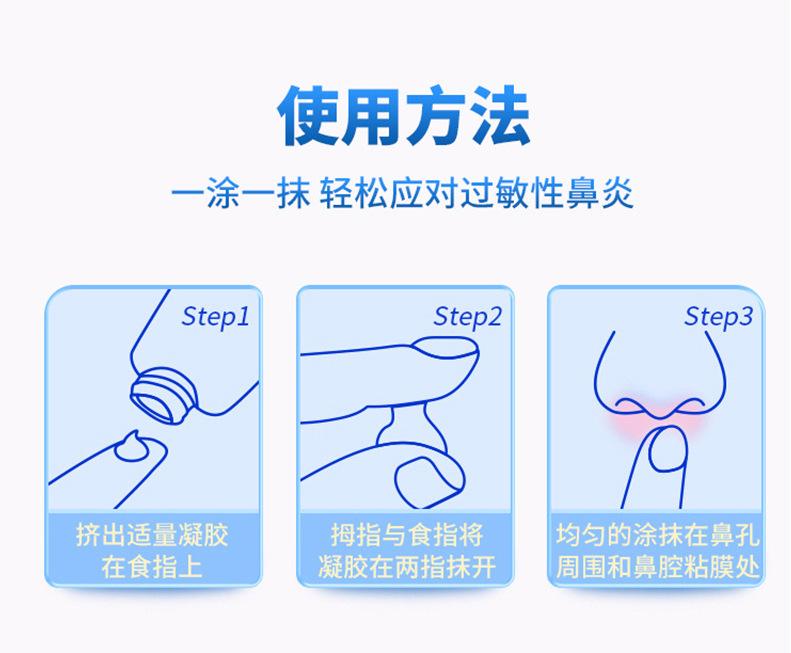 使用方法

一涂一抹 轻松应对过敏性鼻炎

Step1

挤出适量凝胶在食指上

Step2

拇指与食指将凝胶在两指抹开

Step3

均匀的涂抹在鼻孔周围和鼻腔粘膜处