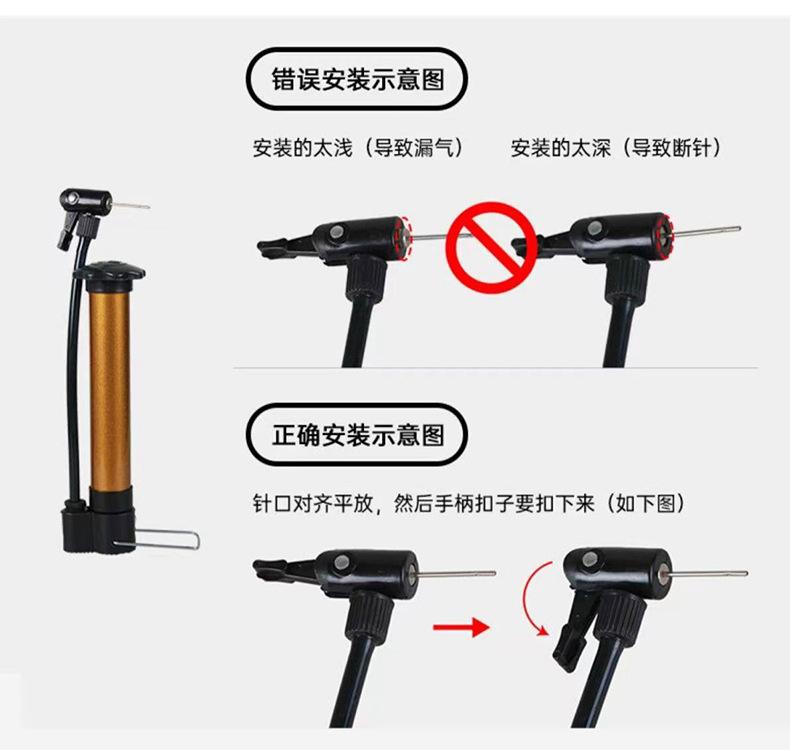 错误安装示意图

安装的太浅（导致漏气）

安装的太深（导致断针）

正确安装示意图

针口对齐平放，然后手柄扣子要扣下来（如下图）