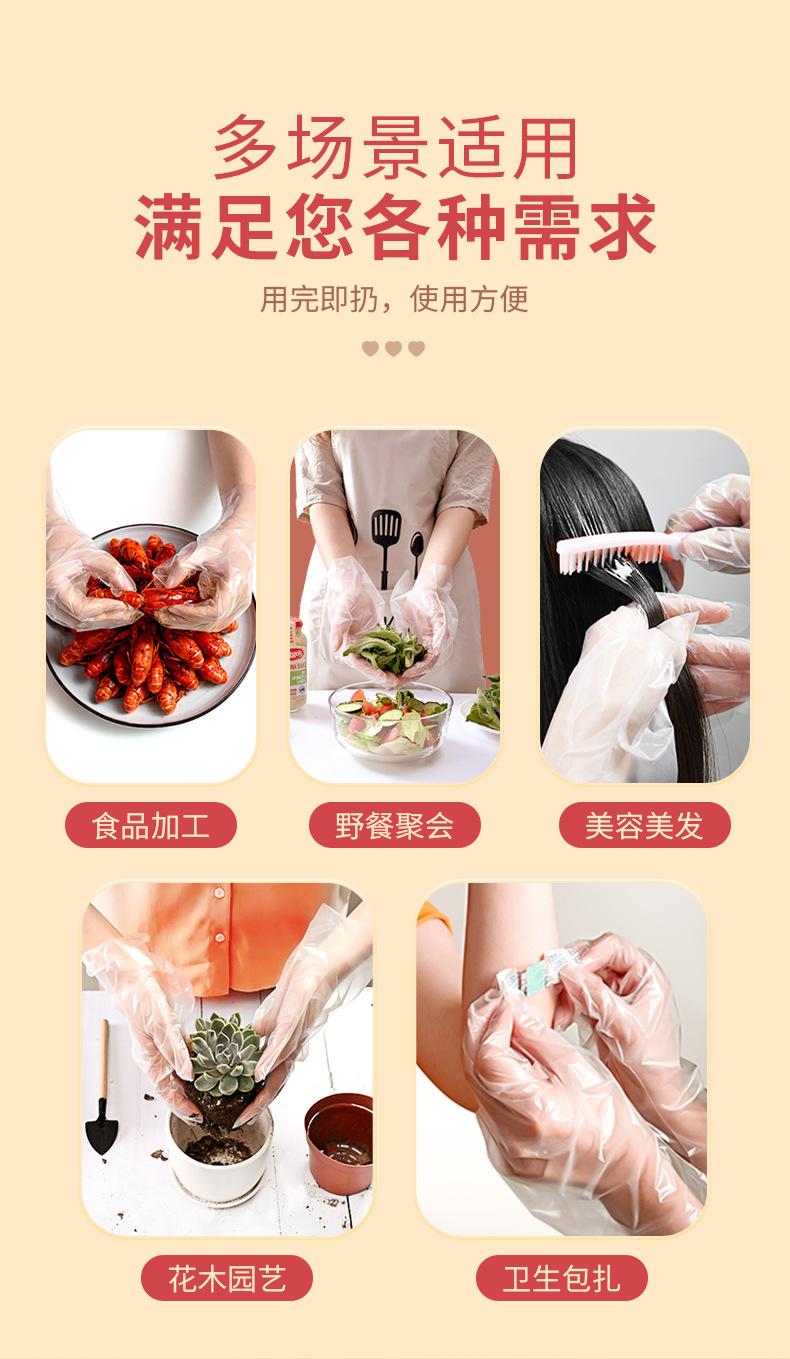 多场景适用
满足您各种需求

用完即扔，使用方便

食品加工

野餐聚会

美容美发

花木园艺

卫生包扎