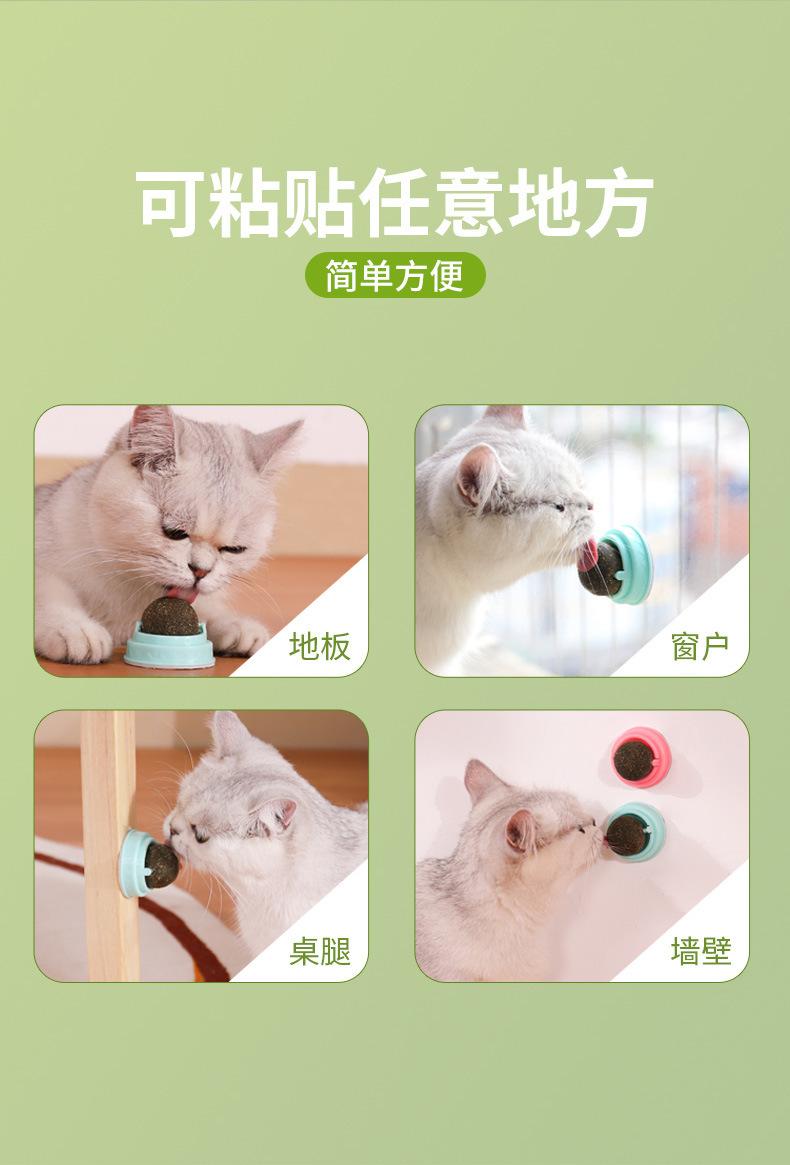 可粘贴任意地方

简单方便

地板

窗户

桌腿

墙壁