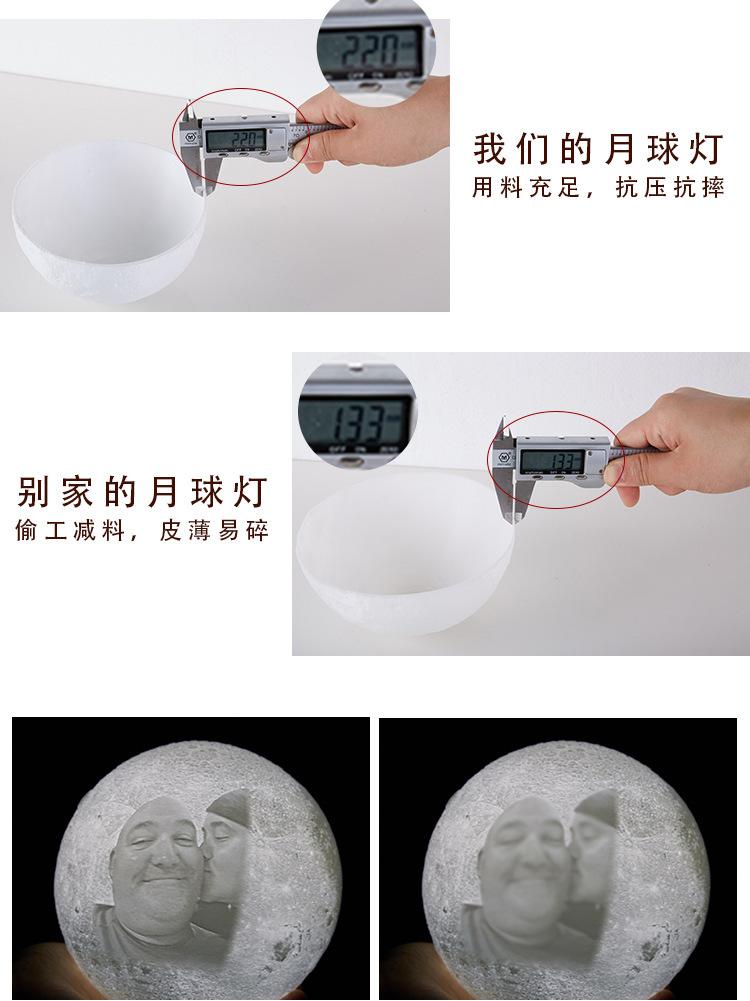 2.20

2.20

我们的月球灯
用料充足，抗压抗摔

1.33

1.33

别家的月球灯
偷工减料，皮薄易碎