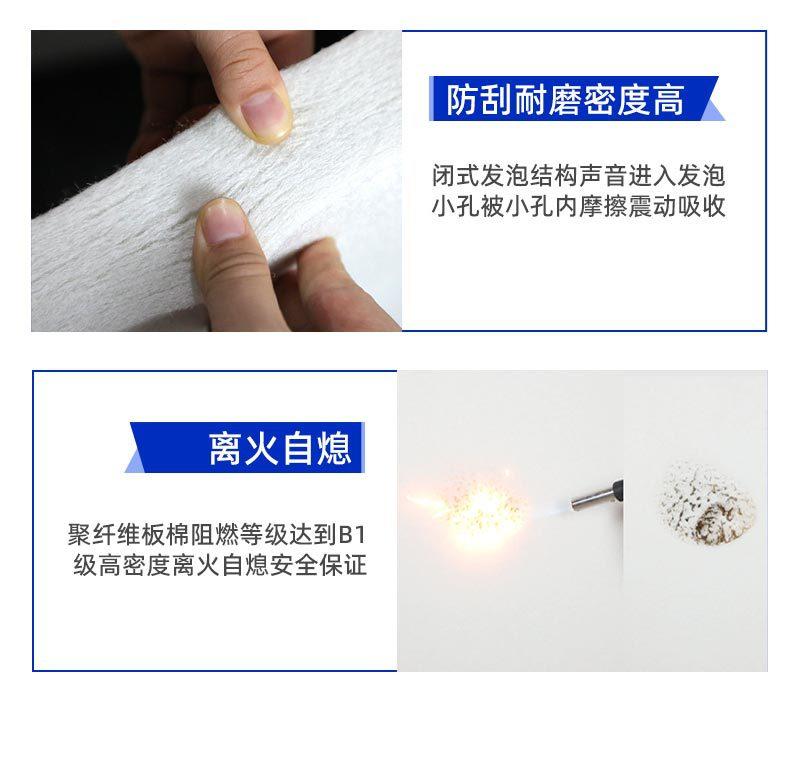 防刮耐磨密度高

闭式发泡结构声音进入发泡小孔被小孔内摩擦震动吸收

离火自熄

聚纤维板棉阻燃等级达到B1级高密度离火自熄安全保证