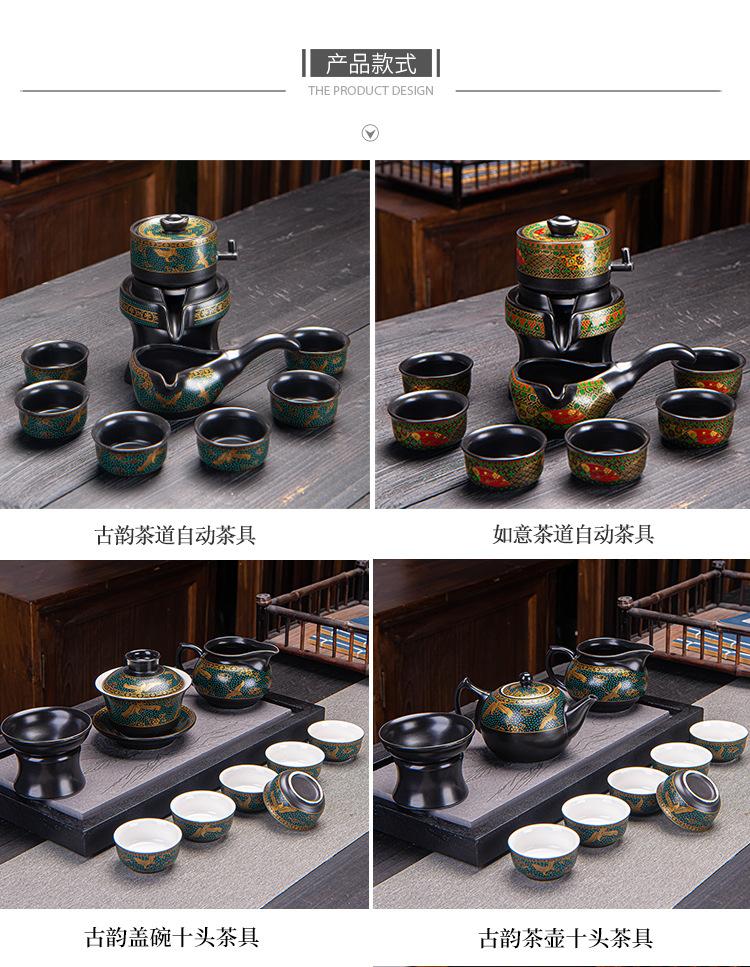 产品款式
THE PRODUCT DESIGN

古韵茶道自动茶具

如意茶道自动茶具

古韵盖碗十头茶具

古韵茶壶十头茶具