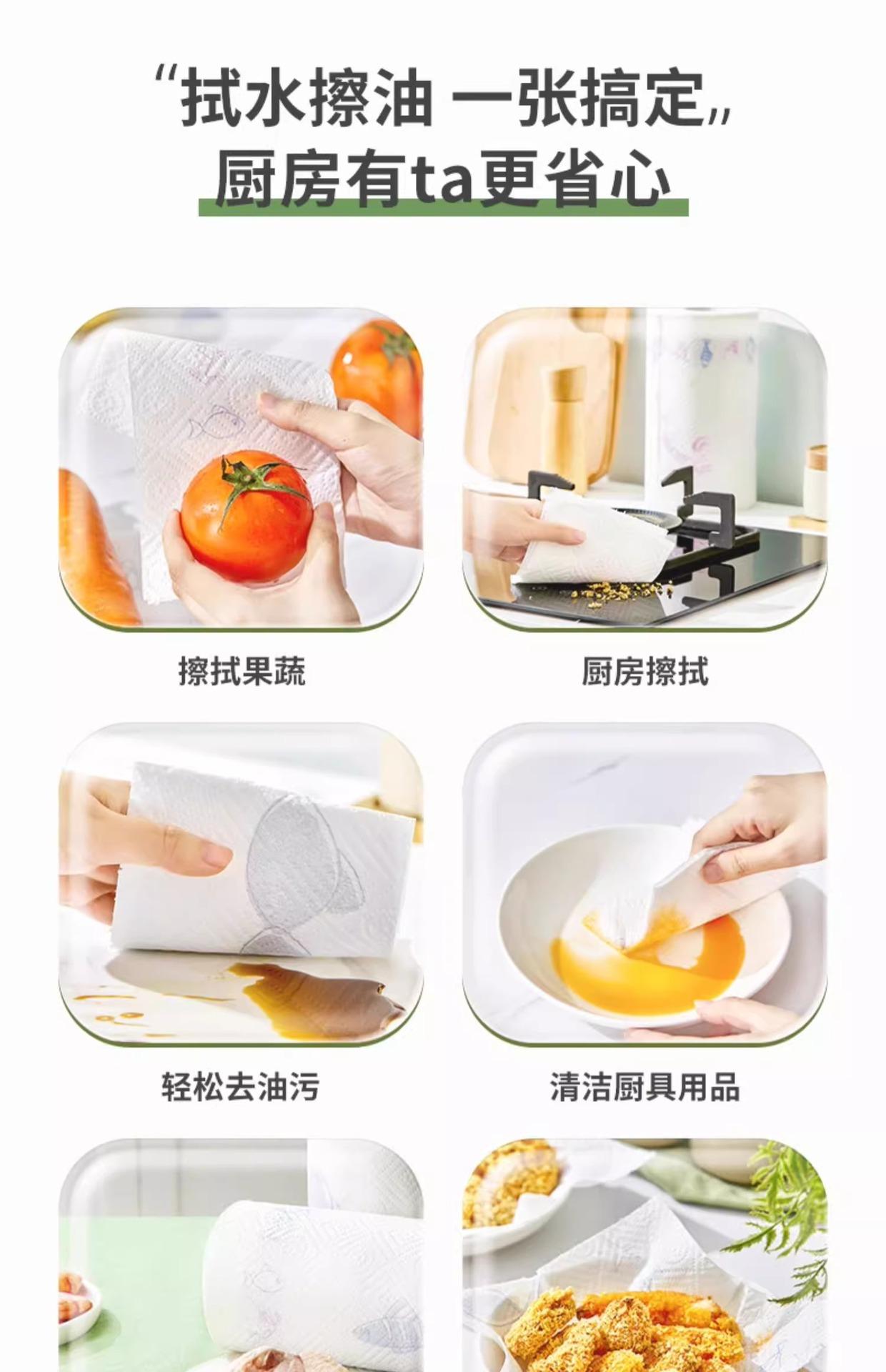 “拭水擦油 一张搞定”
厨房有ta更省心

擦拭果蔬

厨房擦拭

轻松去油污

清洁厨具用品