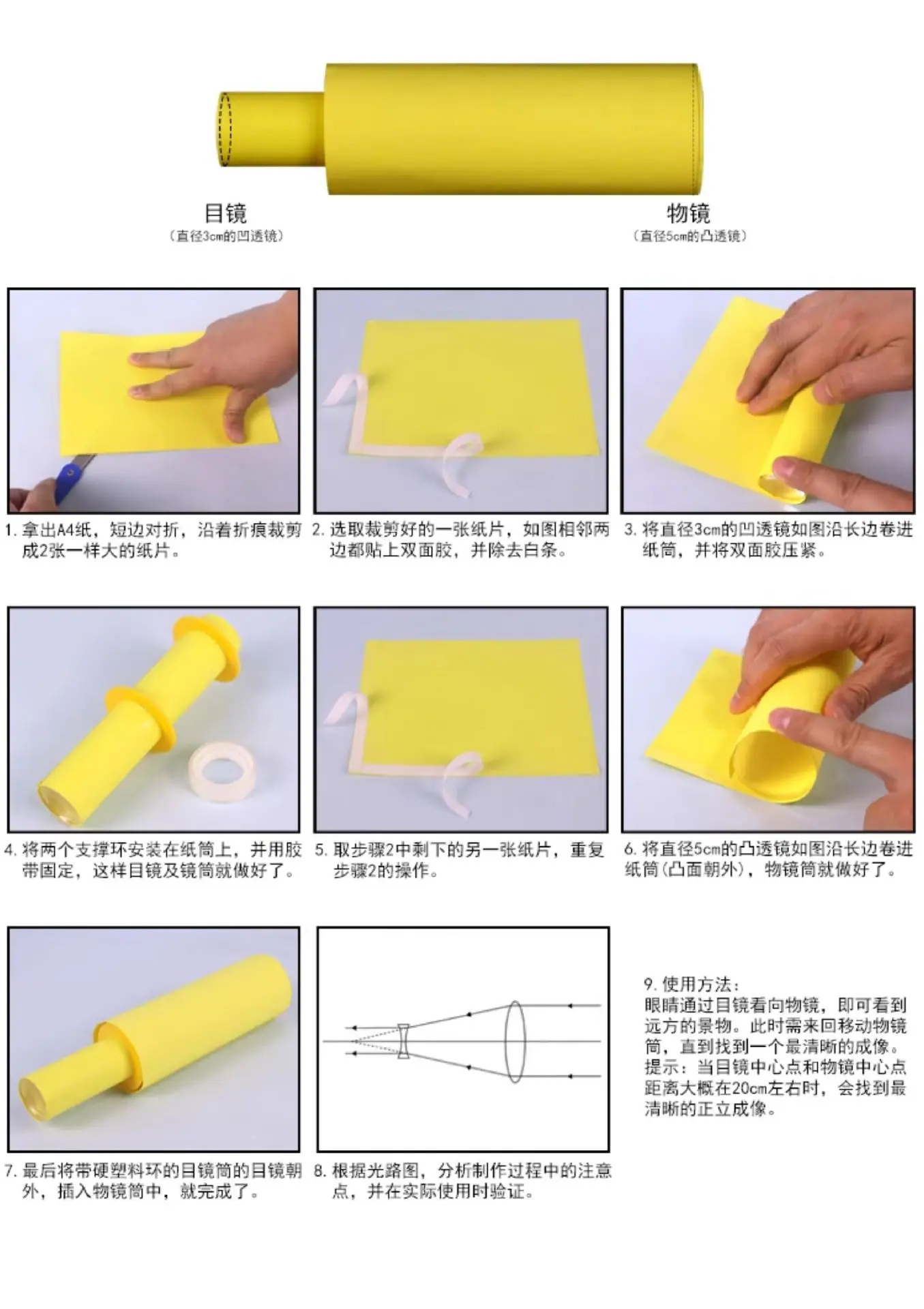 目镜
（直径3cm的凹透镜）

物镜
（直径5cm的凸透镜）

1.拿出A4纸，短边对折，沿着折痕裁剪成2张一样大的纸片。

2.选取裁剪好的一张纸片，如图相邻两边都贴上双面胶，并除去白条。

3.将直径3cm的凹透镜如图沿长边卷进纸筒，并将双面胶压紧。

4.将两个支撑环安装在纸筒上，并用胶带固定，这样目镜及镜筒就做好了。

5.取步骤2中剩下的另一张纸片，重复步骤2的操作。

6.将直径5cm的凸透镜如图沿长边卷进纸筒（凸面朝外），物镜筒就做好了。

7.最后将带硬塑料环的目镜筒的目镜朝外，插入物镜筒中，就完成了。

8.根据光路图，分析制作过程中的注意点，并在实际使用时验证。

9.使用方法：
眼睛通过目镜看向物镜，即可看到远方的景物。此时需来回移动物镜筒，直到找到一个最清晰的成像。
提示：当目镜中心点和物镜中心点距离大概在20cm左右时，会找到最清晰的正立成像。