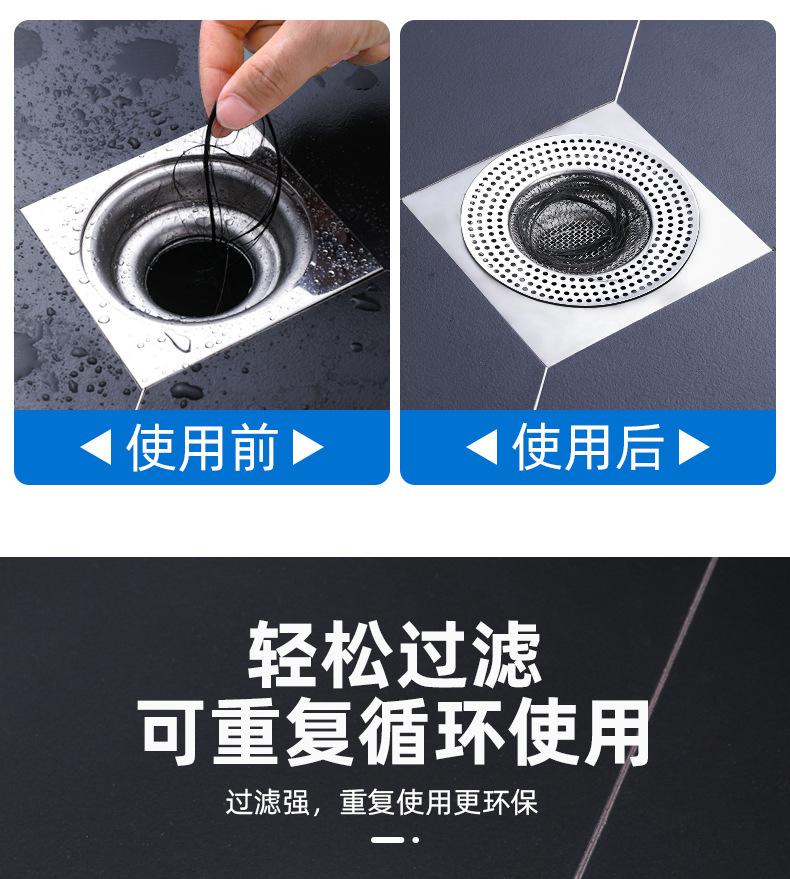 ◀ 使用前 ▶

◀ 使用后 ▶

轻松过滤
可重复循环使用

过滤强，重复使用更环保