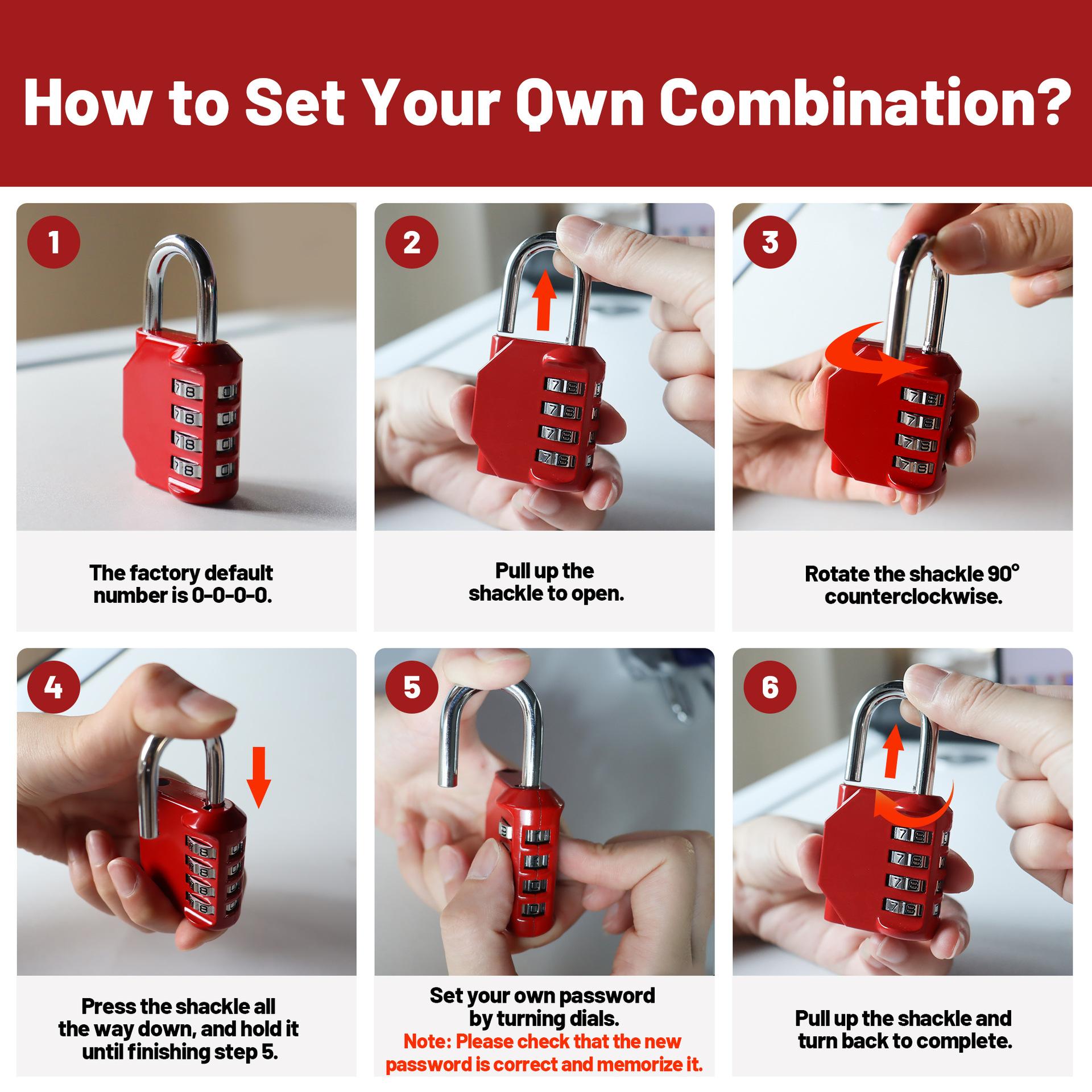 How to Set Your Qwn Combination?

1

The factory default number is 0-0-0-0.

2

Pull up the shackle to open.

3

Rotate the shackle 90° counterclockwise.

4

Press the shackle all the way down, and hold it until finishing step 5.

5

Set your own password by turning dials.
Note: Please check that the new password is correct and memorize it.

6

Pull up the shackle and turn back to complete.