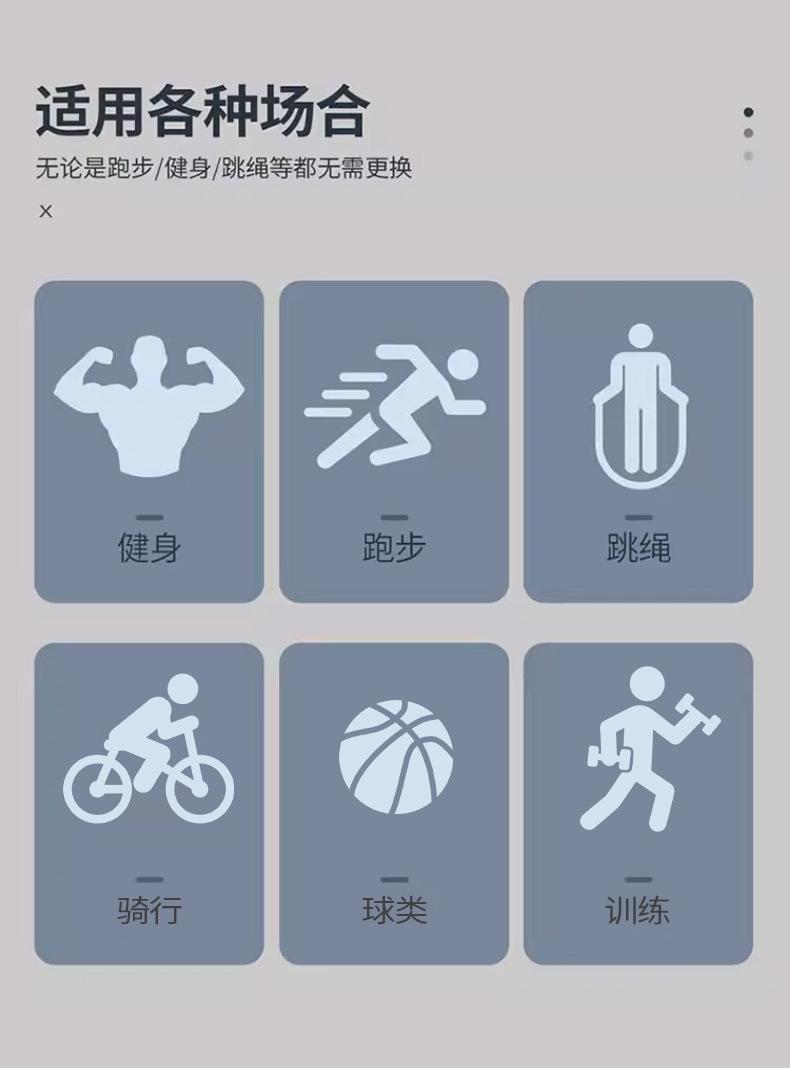 适用各种场合

无论是跑步/健身/跳绳等都无需更换

×

健身

跑步

跳绳

骑行

球类

训练