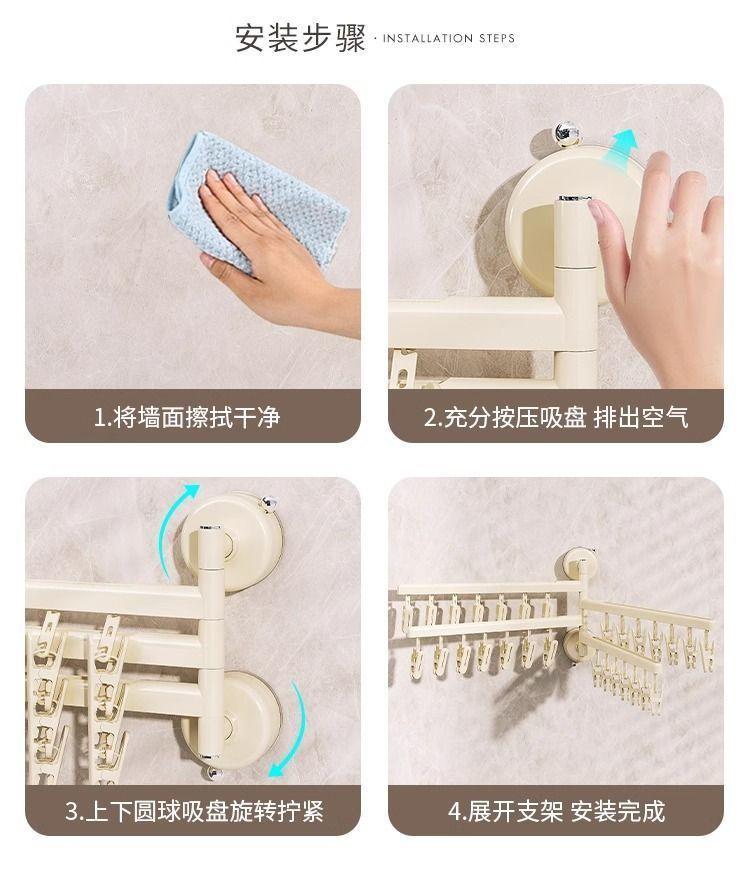 安装步骤 · INSTALLATION STEPS

1.将墙面擦拭干净

2.充分按压吸盘 排出空气

3.上下圆球吸盘旋转拧紧

4.展开支架 安装完成