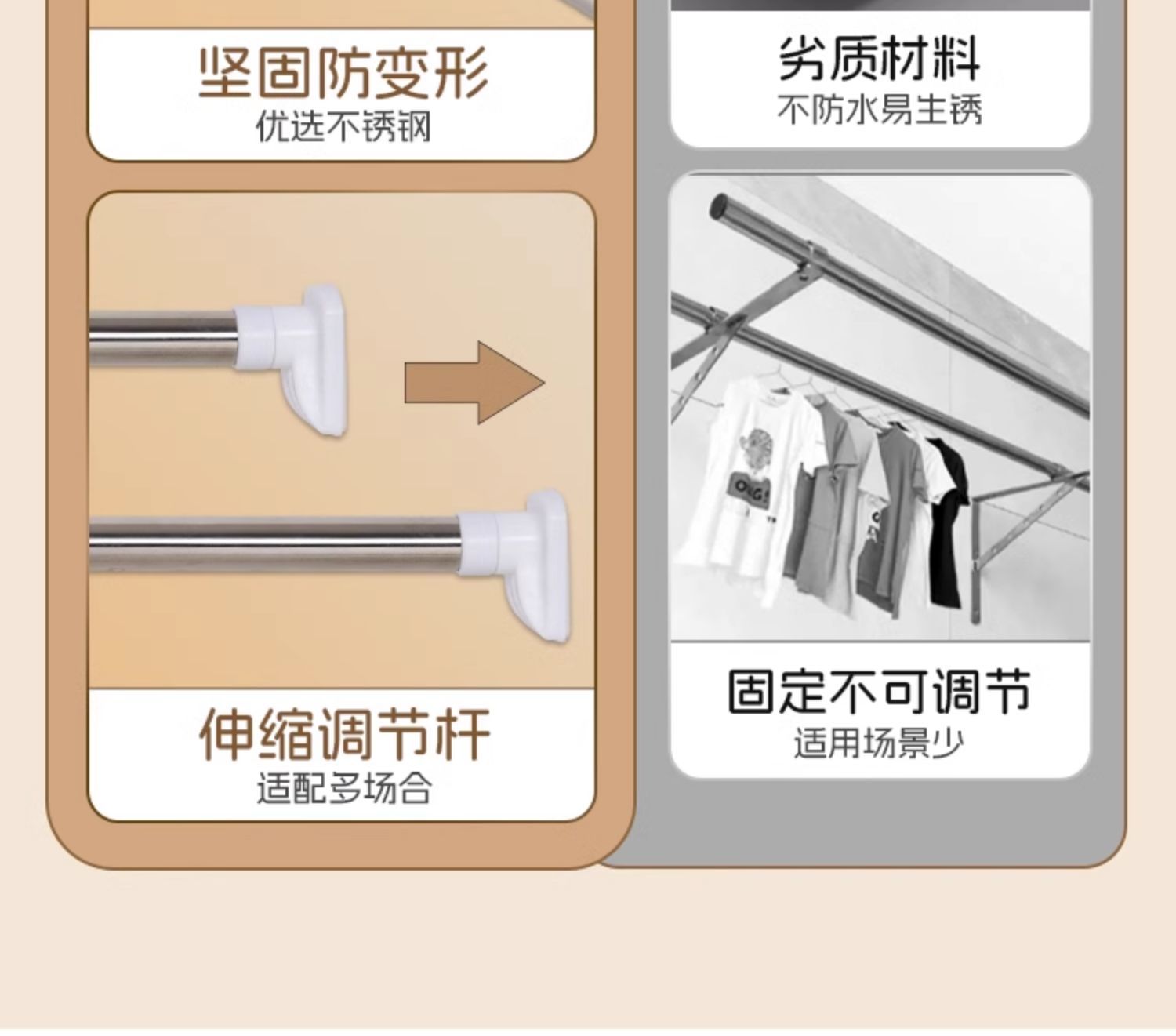 坚固防变形
优选不锈钢

伸缩调节杆
适配多场合

劣质材料
不防水易生锈

OMG!

固定不可调节
适用场景少