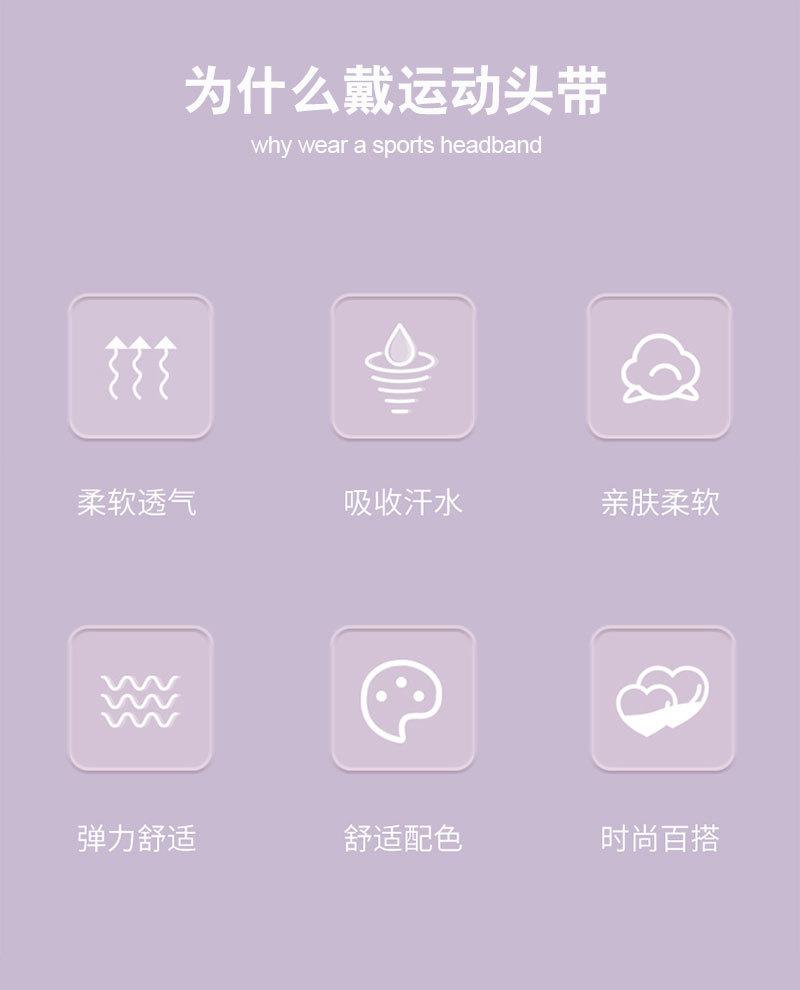 为什么戴运动头带
why wear a sports headband

柔软透气

吸收汗水

亲肤柔软

弹力舒适

舒适配色

时尚百搭