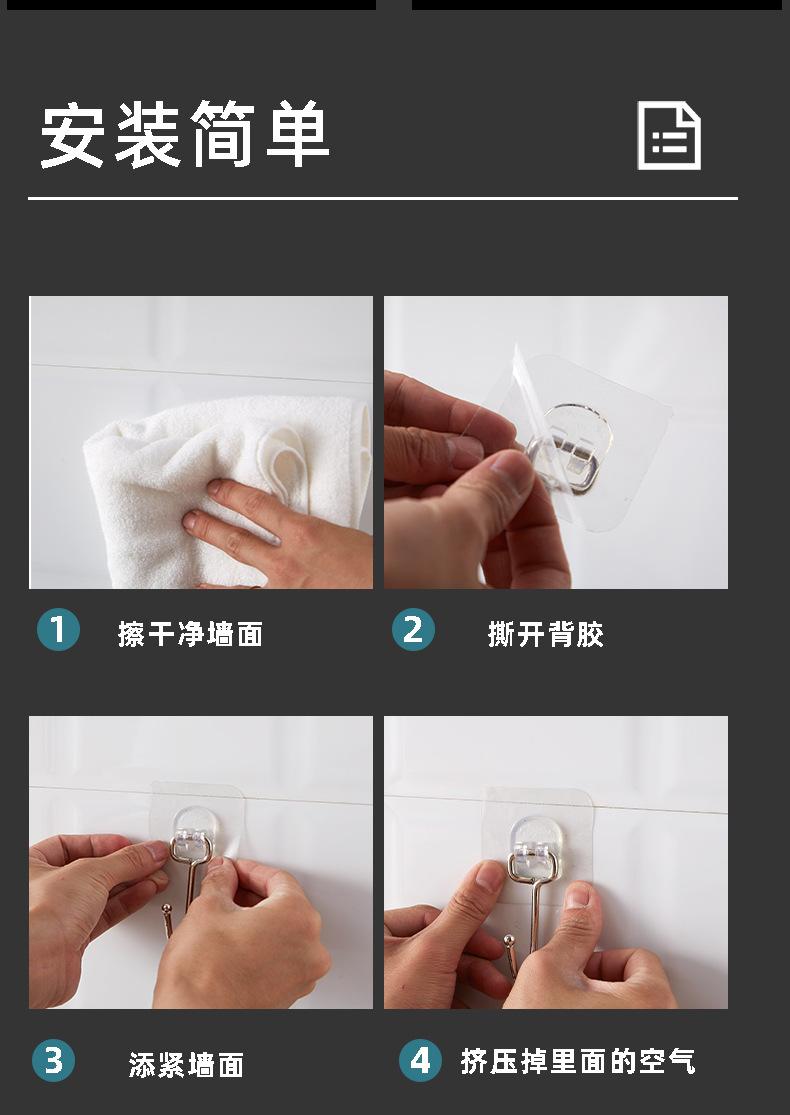 安装简单

1 擦干净墙面

2 撕开背胶

3 添紧墙面

4 挤压掉里面的空气