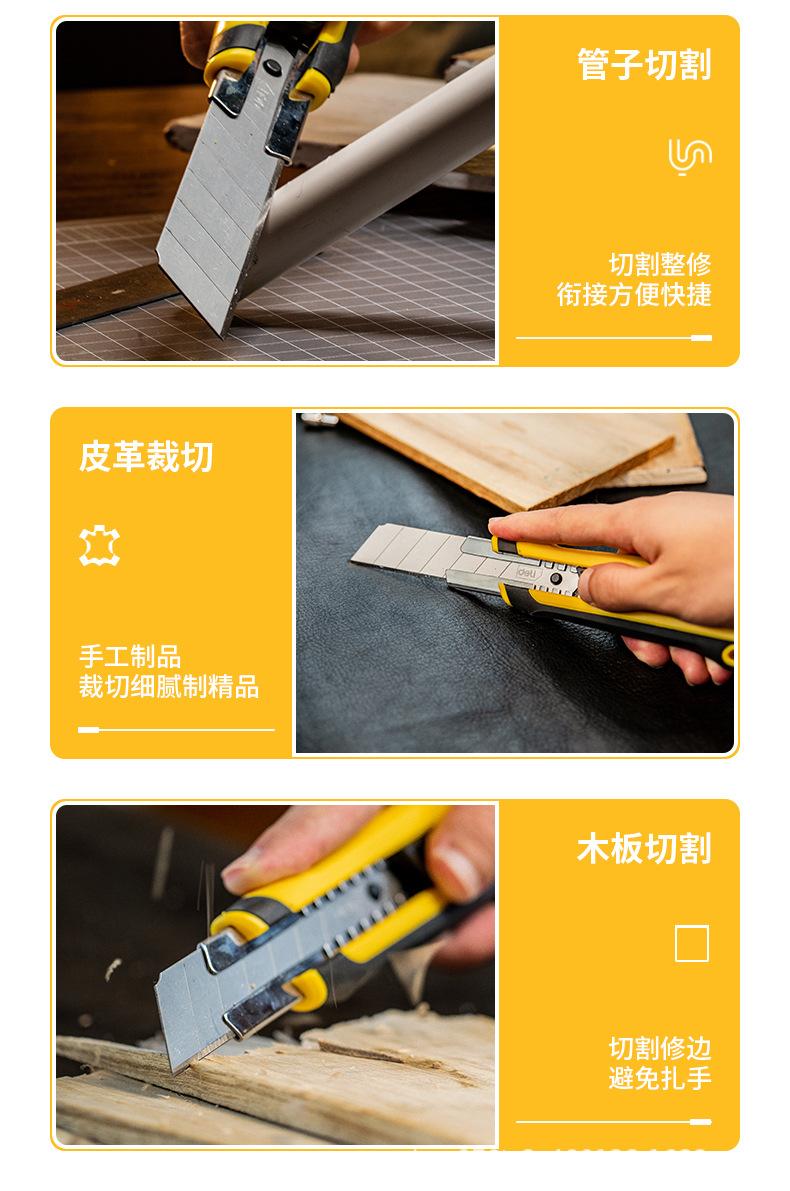 管子切割

切割整修
衔接方便快捷

皮革裁切

手工制品
裁切细腻制精品

deli

木板切割

切割修边
避免扎手