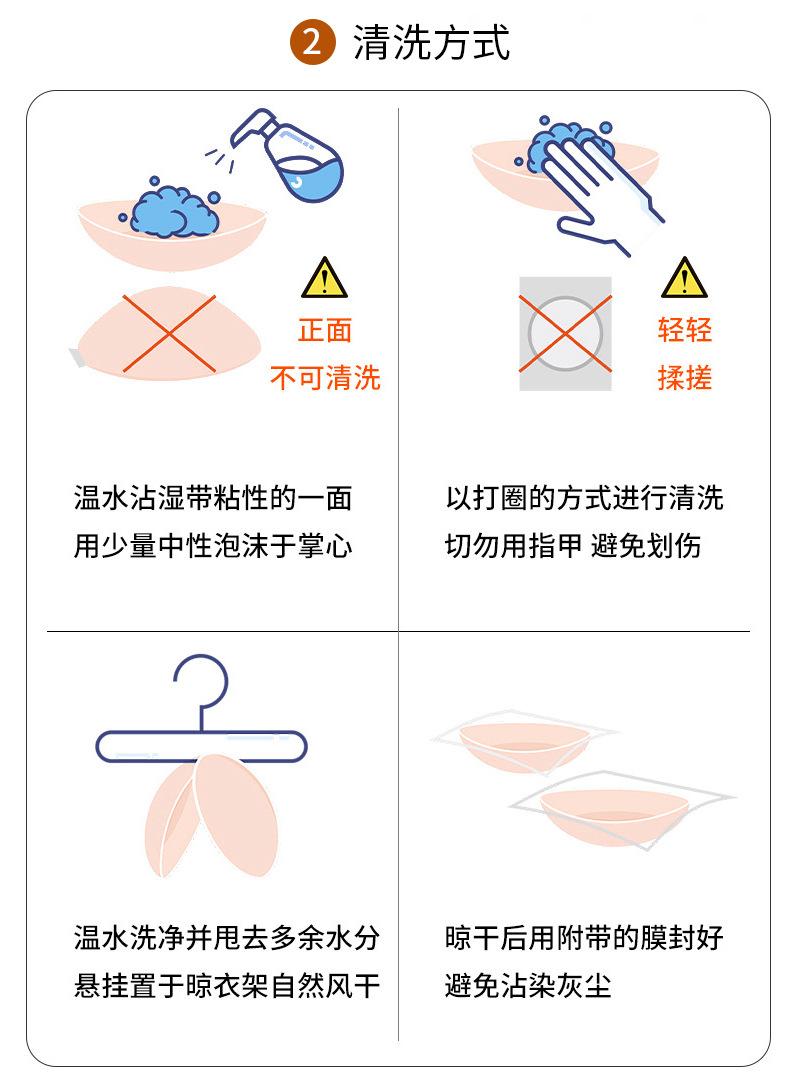 2 清洗方式

正面
不可清洗

温水沾湿带粘性的一面
用少量中性泡沫于掌心

轻轻
揉搓

以打圈的方式进行清洗
切勿用指甲 避免划伤

温水洗净并甩去多余水分
悬挂置于晾衣架自然风干

晾干后用附带的膜封好
避免沾染灰尘