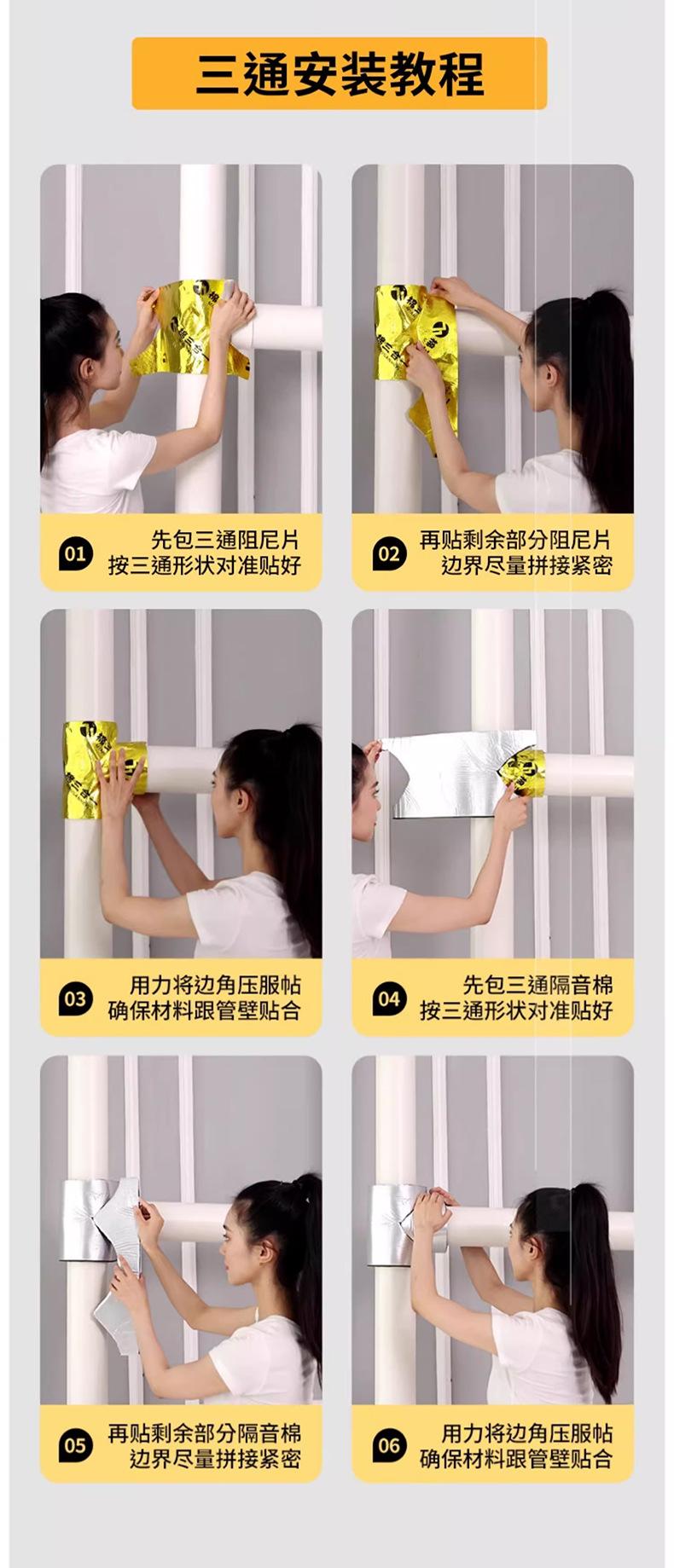 三通安装教程

01
先包三通阻尼片
按三通形状对准贴好

02
再贴剩余部分阻尼片
边界尽量拼接紧密

03
用力将边角压服帖
确保材料跟管壁贴合

04
先包三通隔音棉
按三通形状对准贴好

05
再贴剩余部分隔音棉
边界尽量拼接紧密

06
用力将边角压服帖
确保材料跟管壁贴合