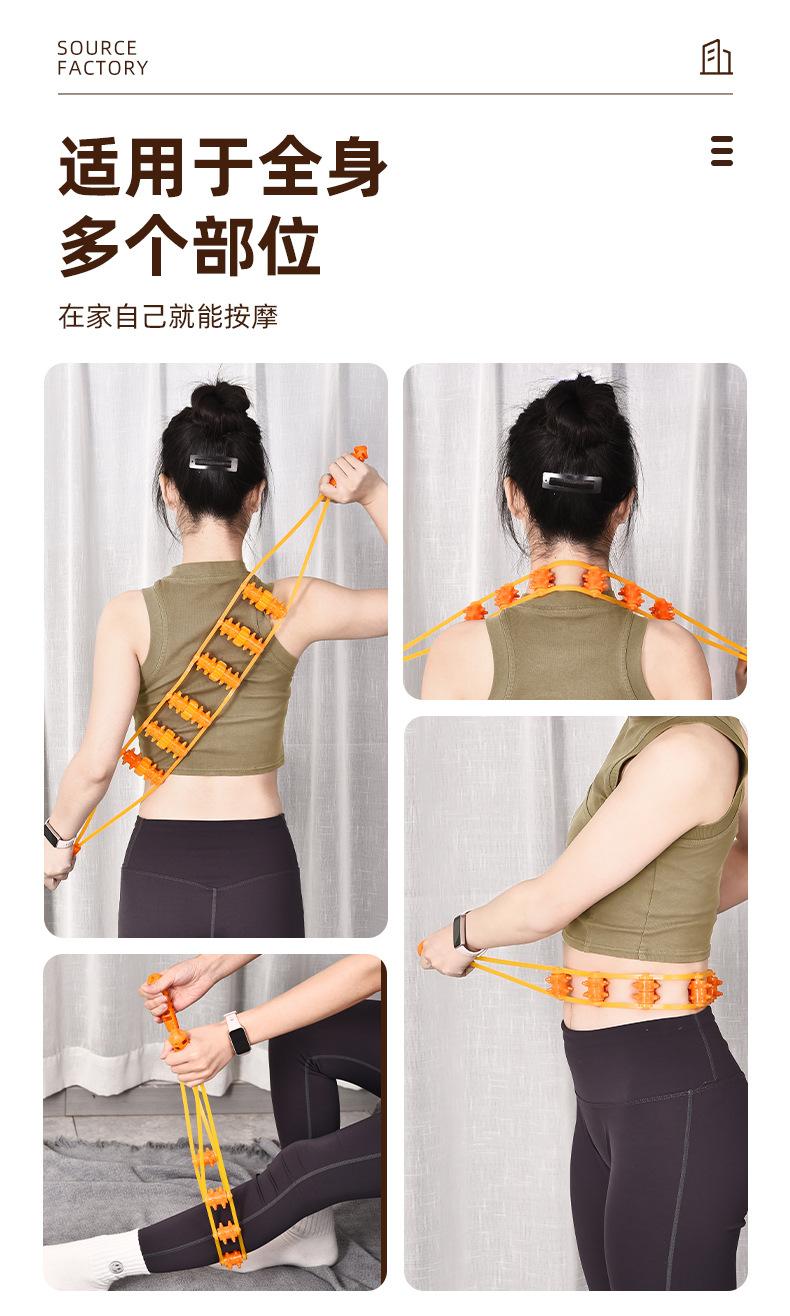 SOURCE FACTORY

适用于全身
多个部位

在家自己就能按摩