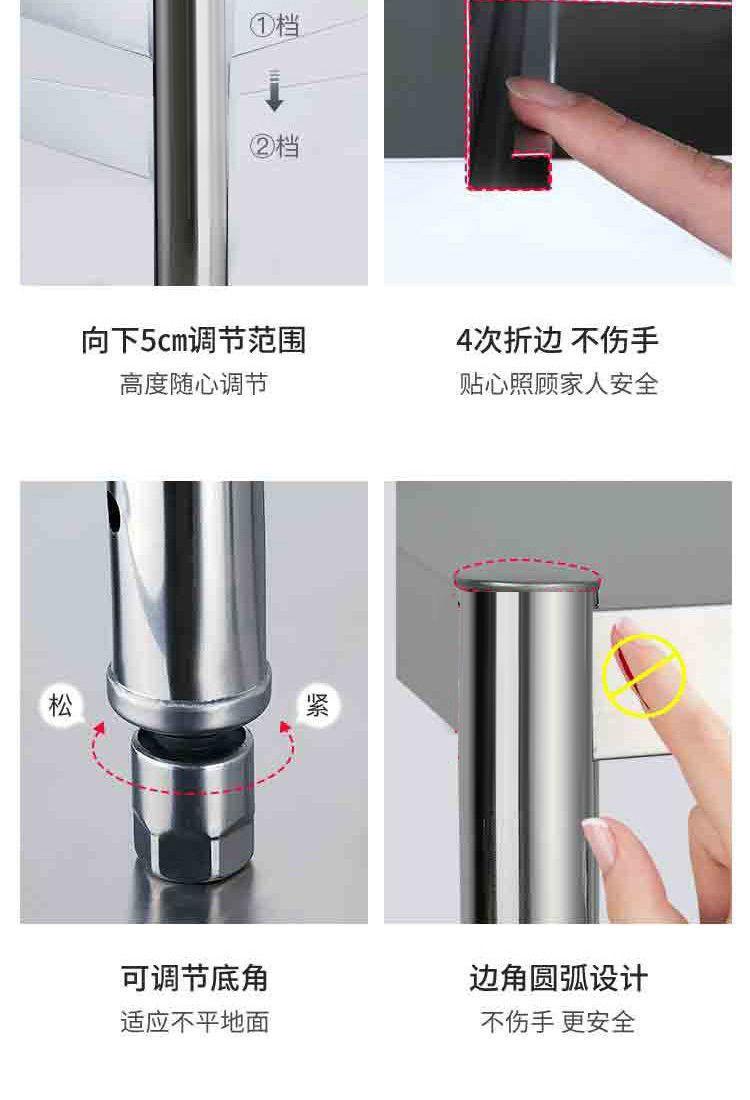 ①档

②档

向下5cm调节范围
高度随心调节

4次折边 不伤手
贴心照顾家人安全

松

紧

可调节底角
适应不平地面

边角圆弧设计
不伤手 更安全