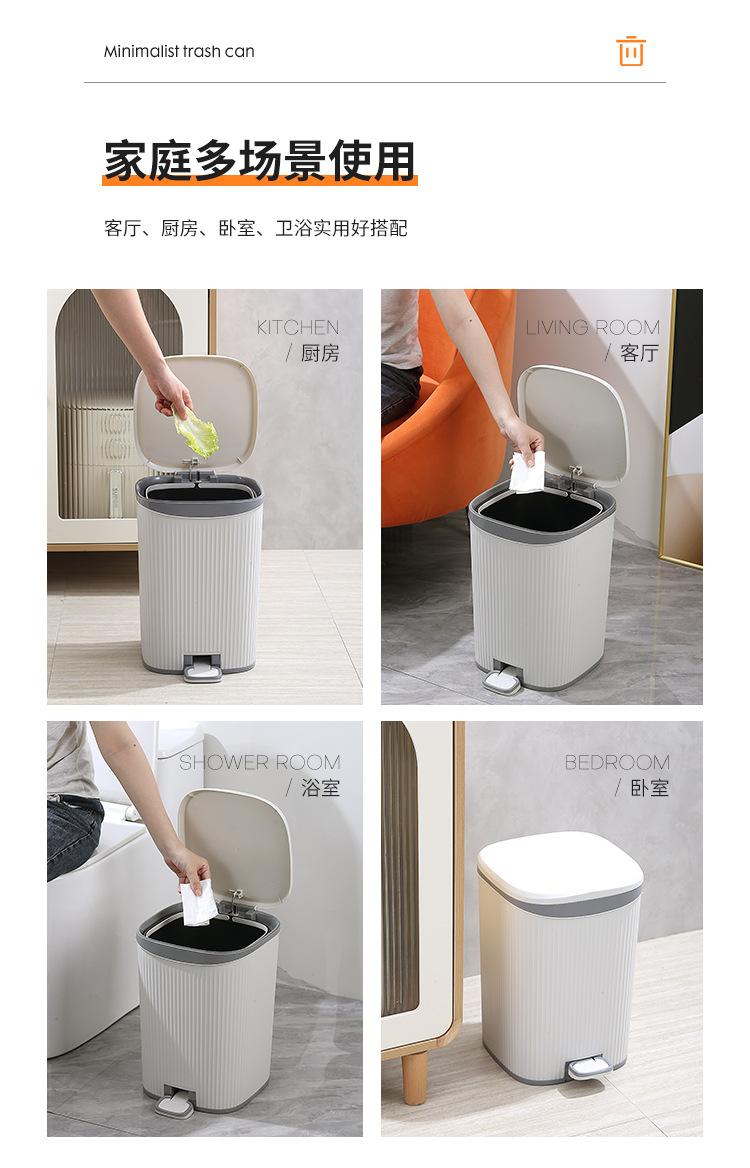 Minimalist trash can

家庭多场景使用

客厅、厨房、卧室、卫浴实用好搭配

KITCHEN
/ 厨房

LIVING ROOM
/ 客厅

SHOWER ROOM
/ 浴室

BEDROOM
/ 卧室