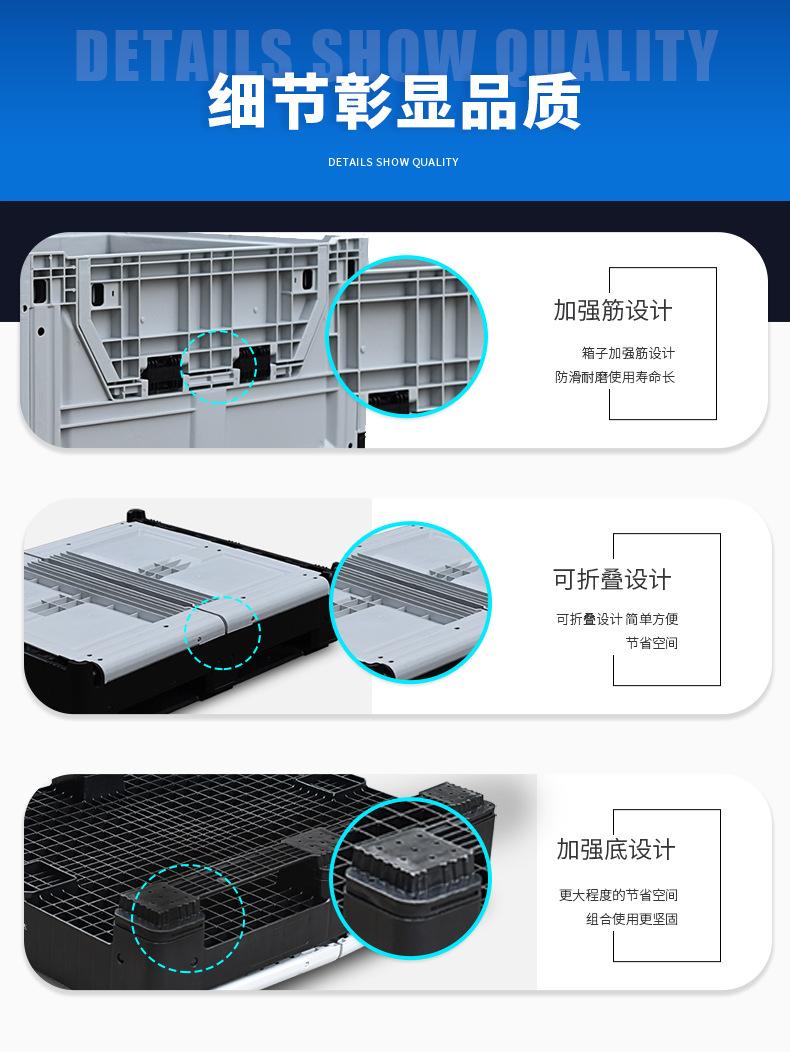 DETAILS SHOW QUALITY

细节彰显品质

DETAILS SHOW QUALITY

加强筋设计

箱子加强筋设计
防滑耐磨使用寿命长

可折叠设计

可折叠设计 简单方便
节省空间

加强底设计

更大程度的节省空间
组合使用更坚固