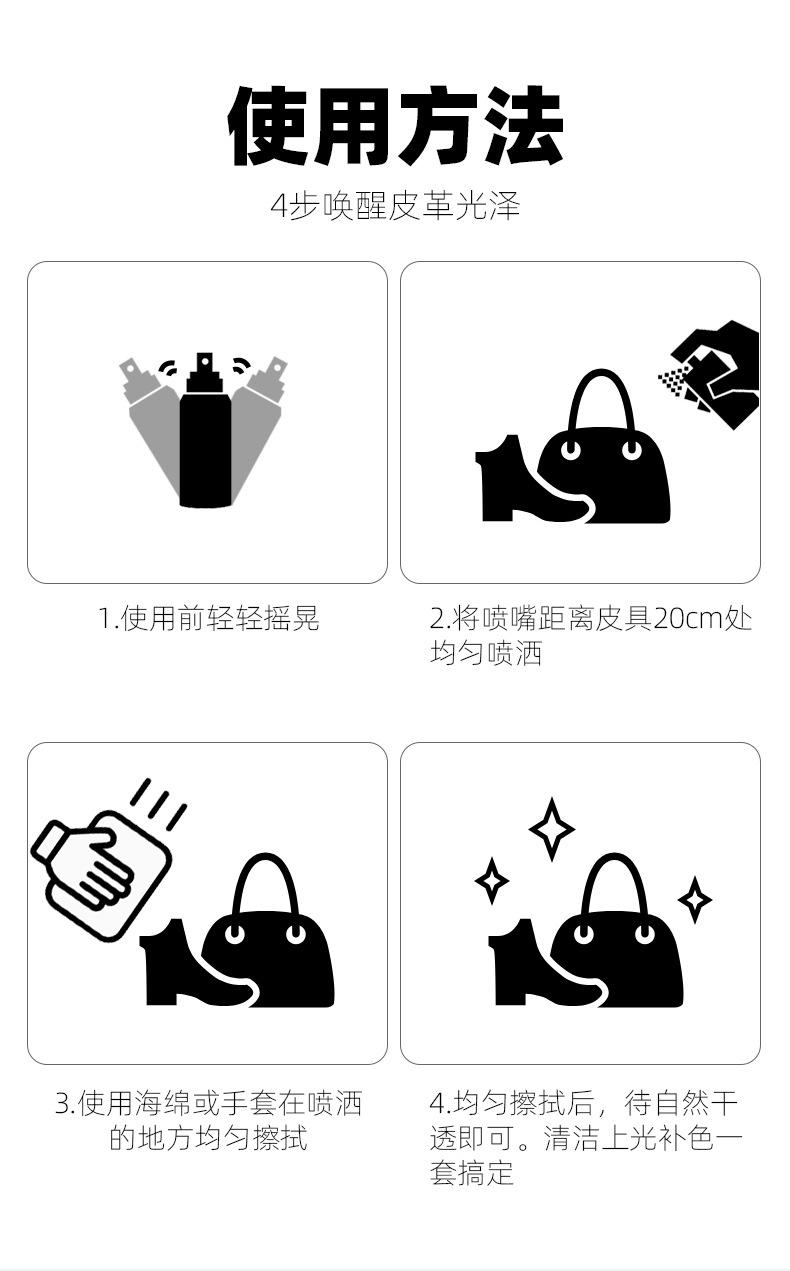 使用方法

4步唤醒皮革光泽

1.使用前轻轻摇晃

2.将喷嘴距离皮具20cm处均匀喷洒

3.使用海绵或手套在喷洒的地方均匀擦拭

4.均匀擦拭后，待自然干透即可。清洁上光补色一套搞定