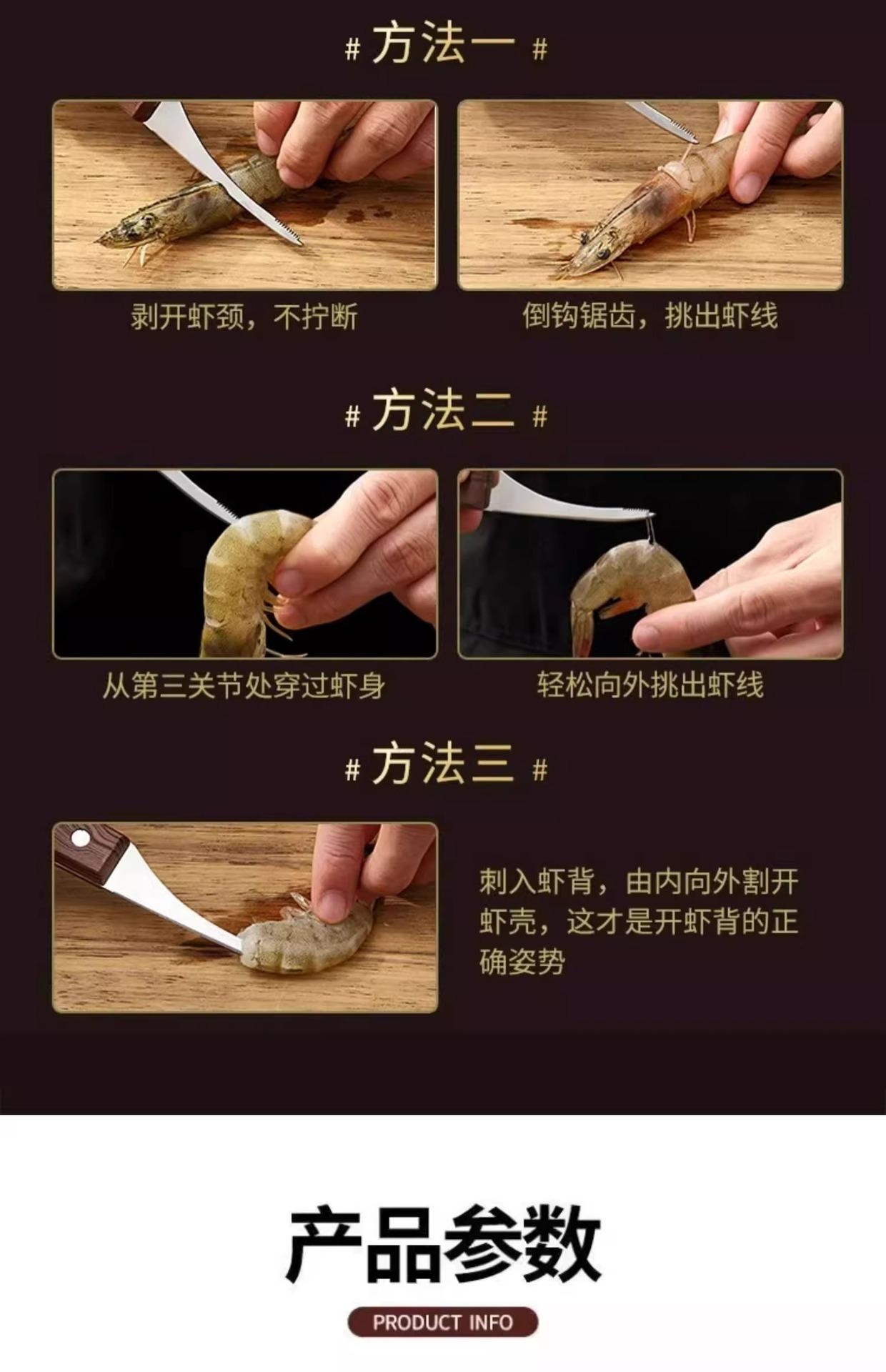 # 方法一 #

剥开虾颈，不拧断

倒钩锯齿，挑出虾线

# 方法二 #

从第三关节处穿过虾身

轻松向外挑出虾线

# 方法三 #

刺入虾背，由内向外割开虾壳，这才是开虾背的正确姿势

产品参数

PRODUCT INFO