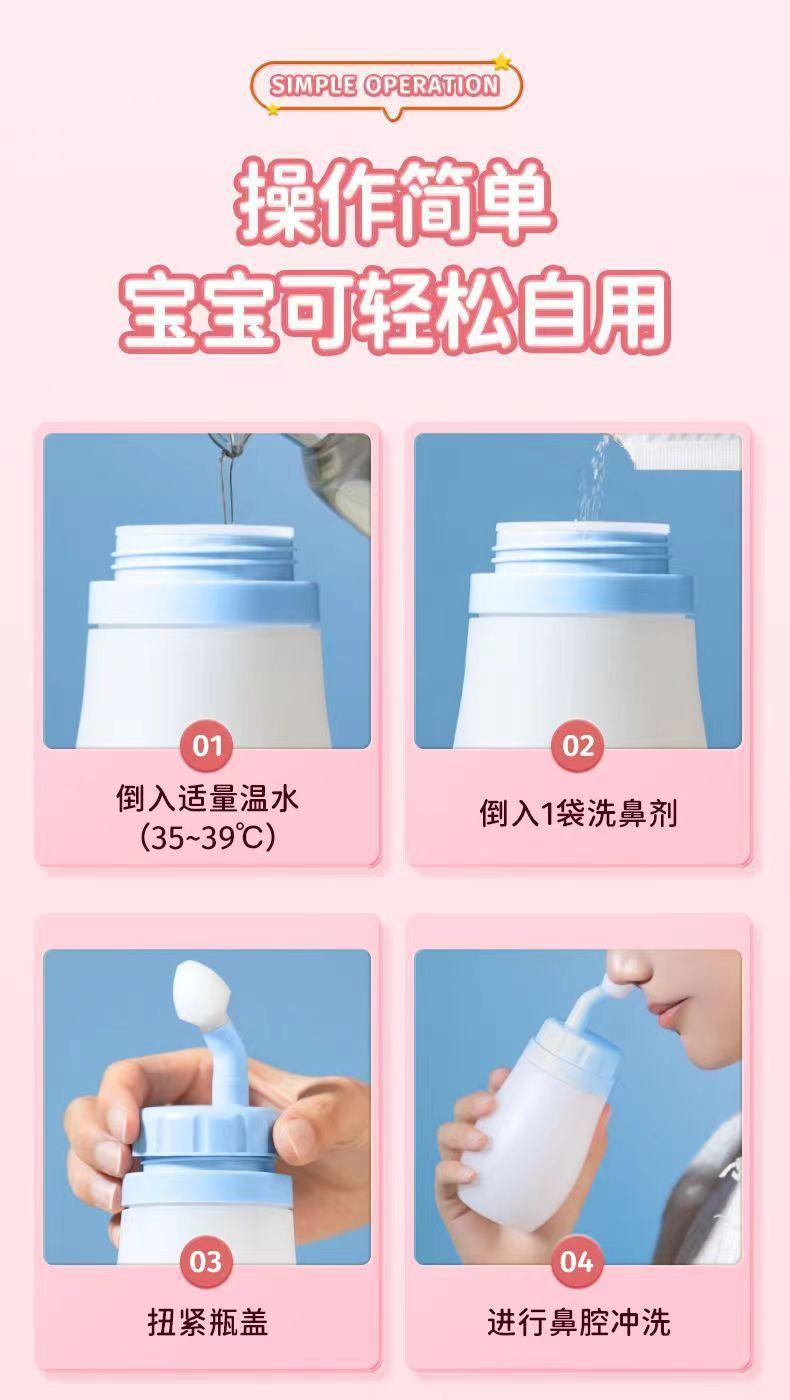 SIMPLE OPERATION

操作简单
宝宝可轻松自用

01
倒入适量温水
（35~39℃）

02
倒入1袋洗鼻剂

03
扭紧瓶盖

04
进行鼻腔冲洗