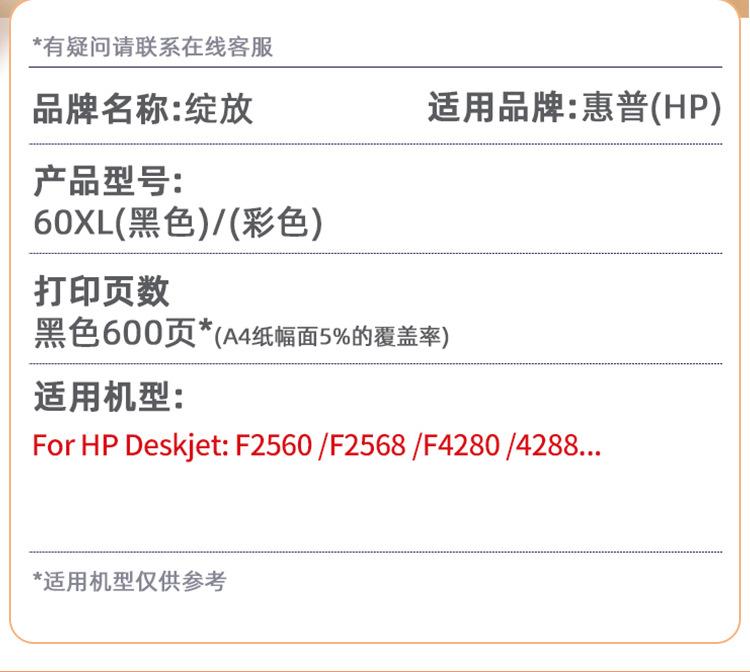 *有疑问请联系在线客服

品牌名称:绽放

适用品牌:惠普(HP)

产品型号:
60XL(黑色)/(彩色)

打印页数
黑色600页*(A4纸幅面5%的覆盖率)

适用机型:
For HP Deskjet: F2560 /F2568 /F4280 /4288...

*适用机型仅供参考