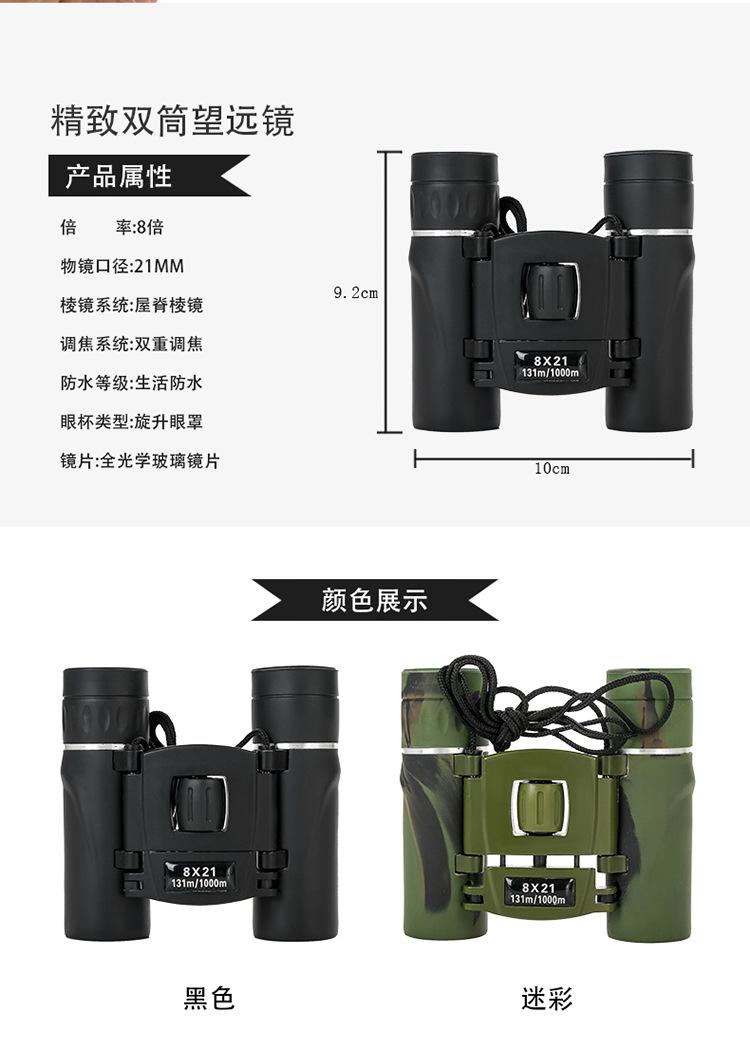 精致双筒望远镜

产品属性

倍　　率:8倍

物镜口径:21MM

棱镜系统:屋脊棱镜

调焦系统:双重调焦

防水等级:生活防水

眼杯类型:旋升眼罩

镜片:全光学玻璃镜片

9.2cm

8X21
131m/1000m

10cm

颜色展示

8X21
131m/1000m

8X21
131m/1000m

黑色

迷彩