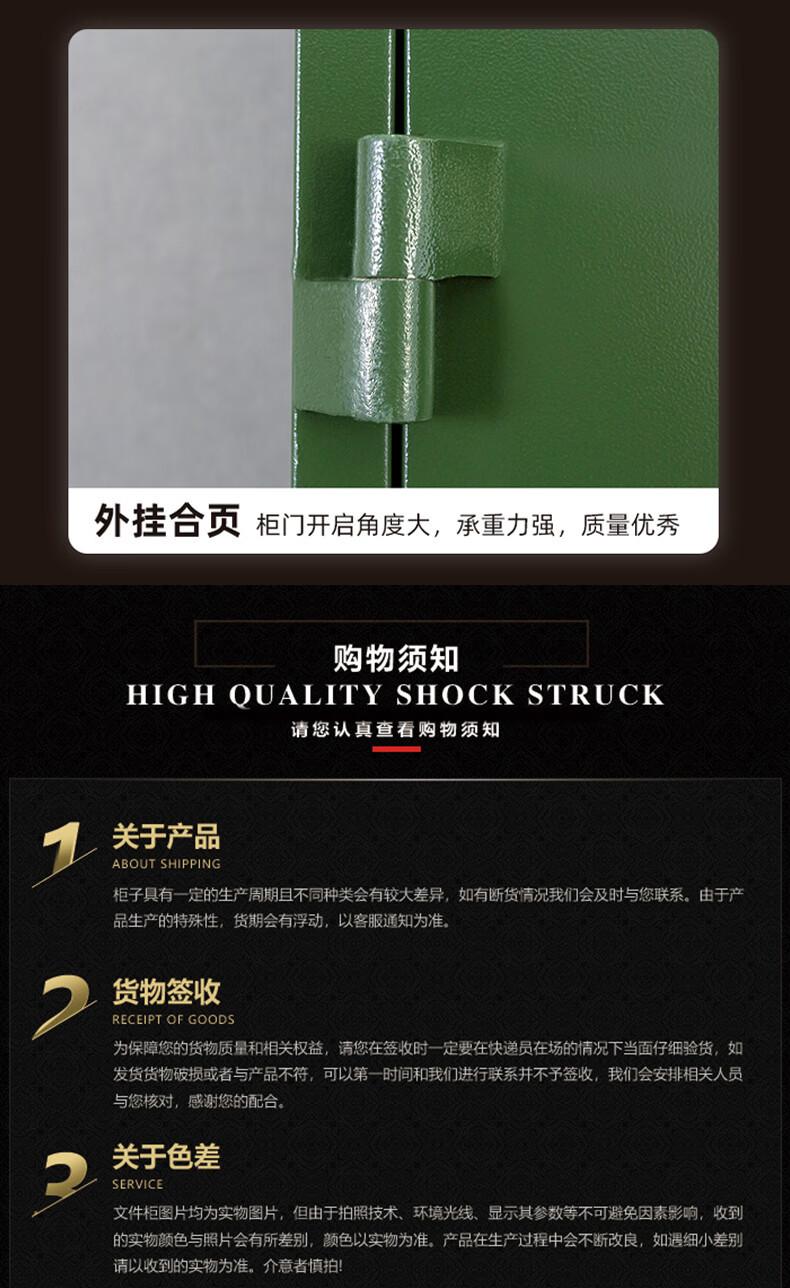 外挂合页 柜门开启角度大，承重力强，质量优秀

购物须知
HIGH QUALITY SHOCK STRUCK
请您认真查看购物须知

1
关于产品
ABOUT SHIPPING
柜子具有一定的生产周期且不同种类会有较大差异，如有断货情况我们会及时与您联系。由于产品生产的特殊性，货期会有浮动，以客服通知为准。

2
货物签收
RECEIPT OF GOODS
为保障您的货物质量和相关权益，请您在签收时一定要在快递员在场的情况下当面仔细验货，如发货货物破损或者与产品不符，可以第一时间和我们进行联系并不予签收，我们会安排相关人员与您核对，感谢您的配合。

3
关于色差
SERVICE
文件柜图片均为实物图片，但由于拍照技术、环境光线、显示其参数等不可避免因素影响，收到的实物颜色与照片会有所差别，颜色以实物为准。产品在生产过程中会不断改良，如遇细小差别请以收到的实物为准。介意者慎拍!