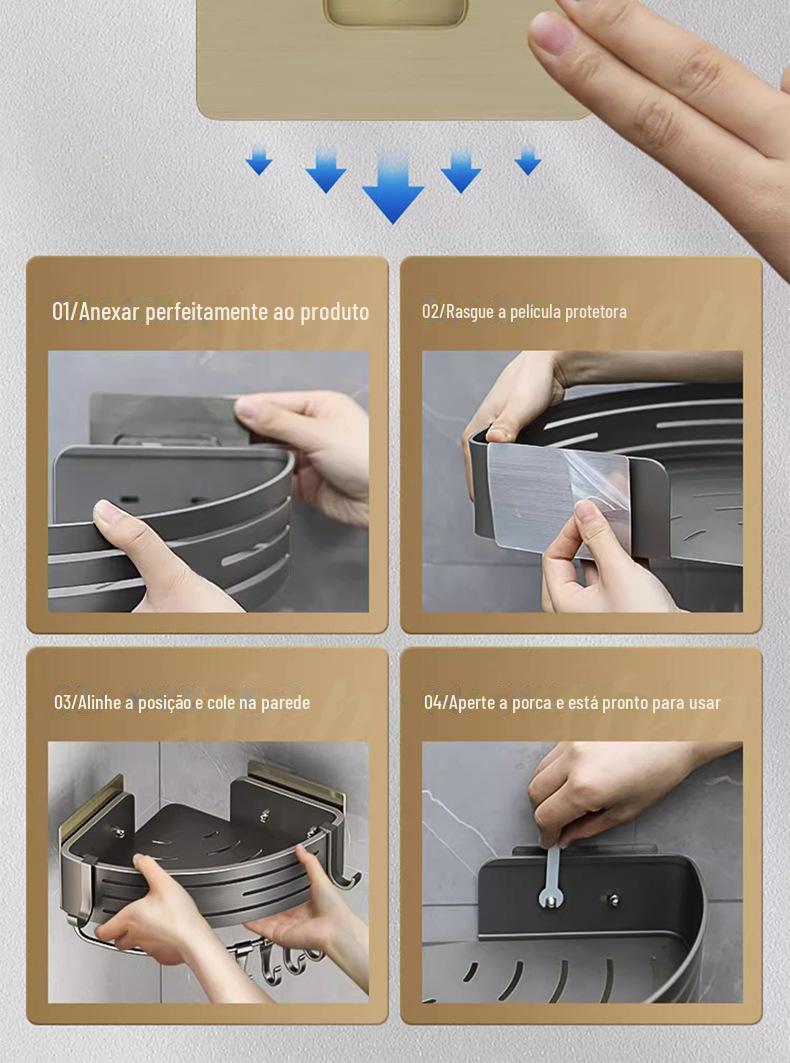 01/Anexar perfeitamente ao produto

02/Rasgue a película protetora

03/Alinhe a posição e cole na parede

04/Aperte a porca e está pronto para usar