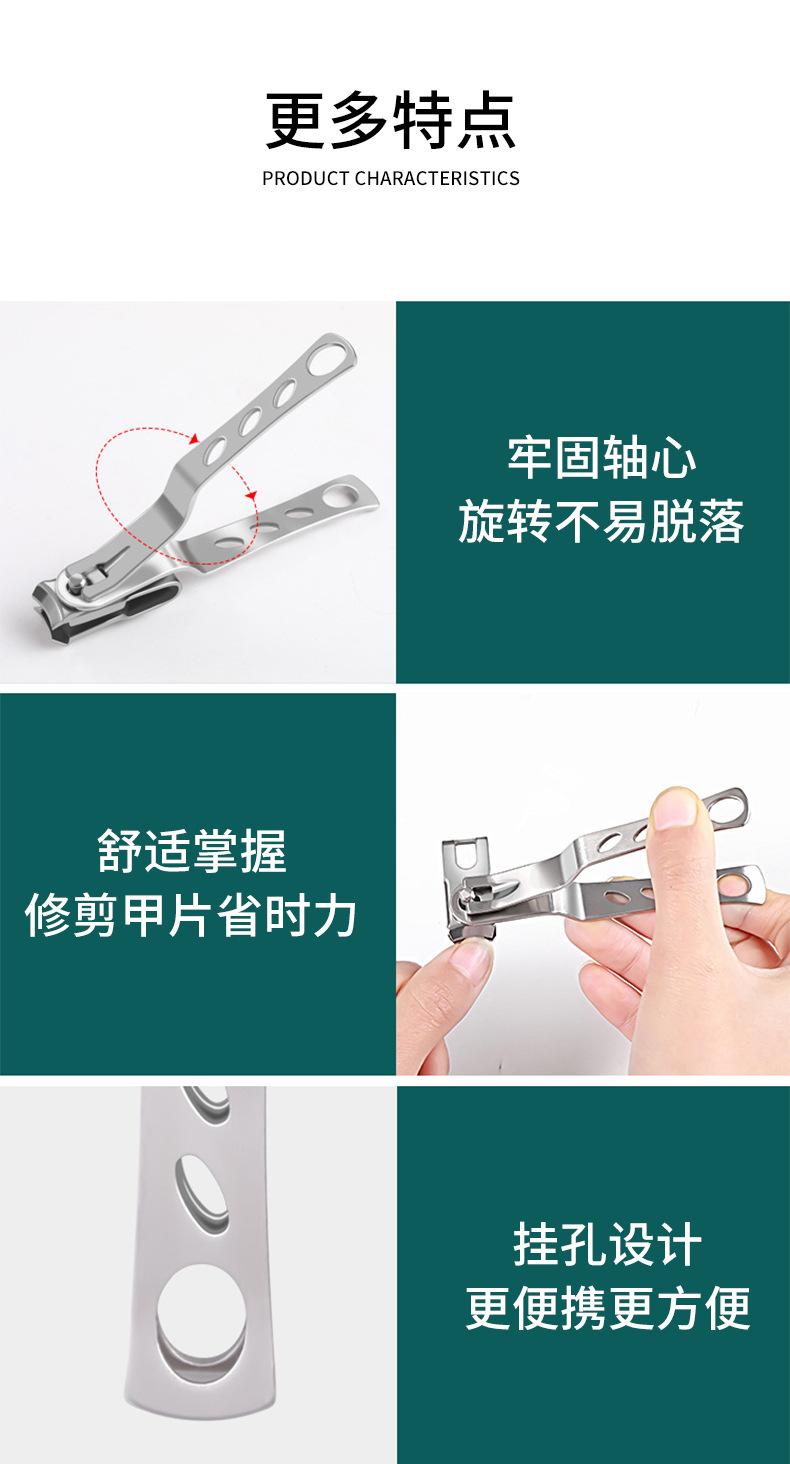 更多特点
PRODUCT CHARACTERISTICS

牢固轴心
旋转不易脱落

舒适掌握
修剪甲片省时力

挂孔设计
更便携更方便