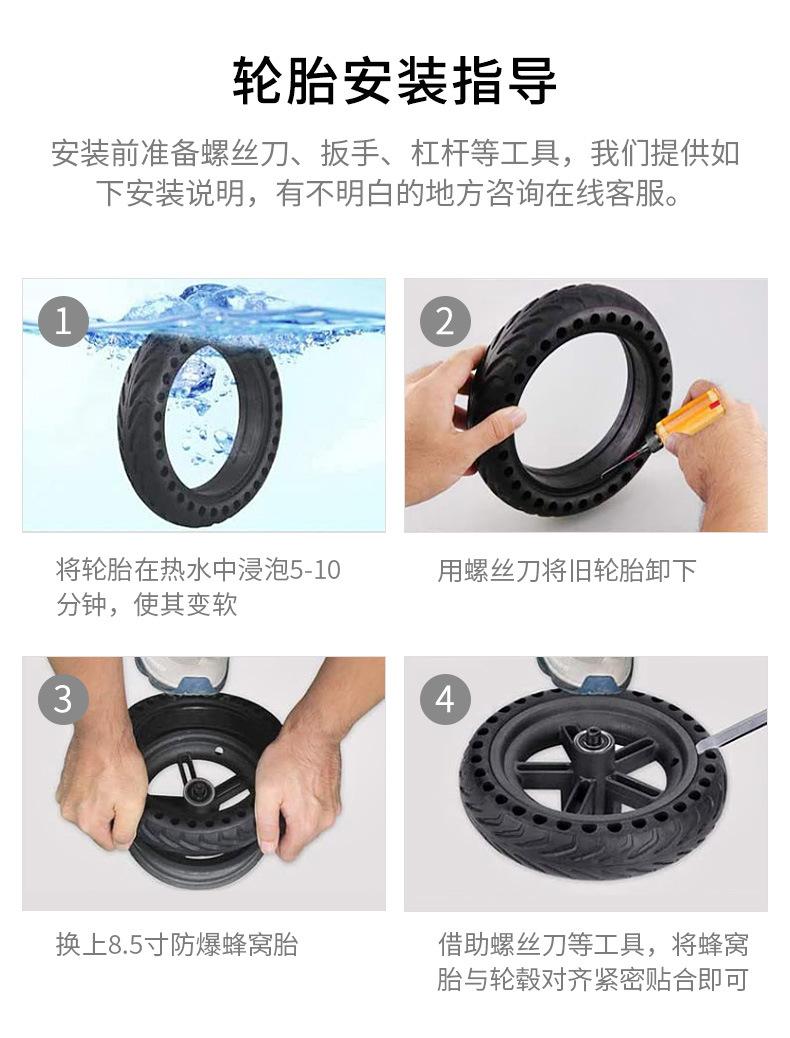 轮胎安装指导

安装前准备螺丝刀、扳手、杠杆等工具，我们提供如下安装说明，有不明白的地方咨询在线客服。

1

将轮胎在热水中浸泡5-10分钟，使其变软

2

用螺丝刀将旧轮胎卸下

3

换上8.5寸防爆蜂窝胎

4

借助螺丝刀等工具，将蜂窝胎与轮毂对齐紧密贴合即可