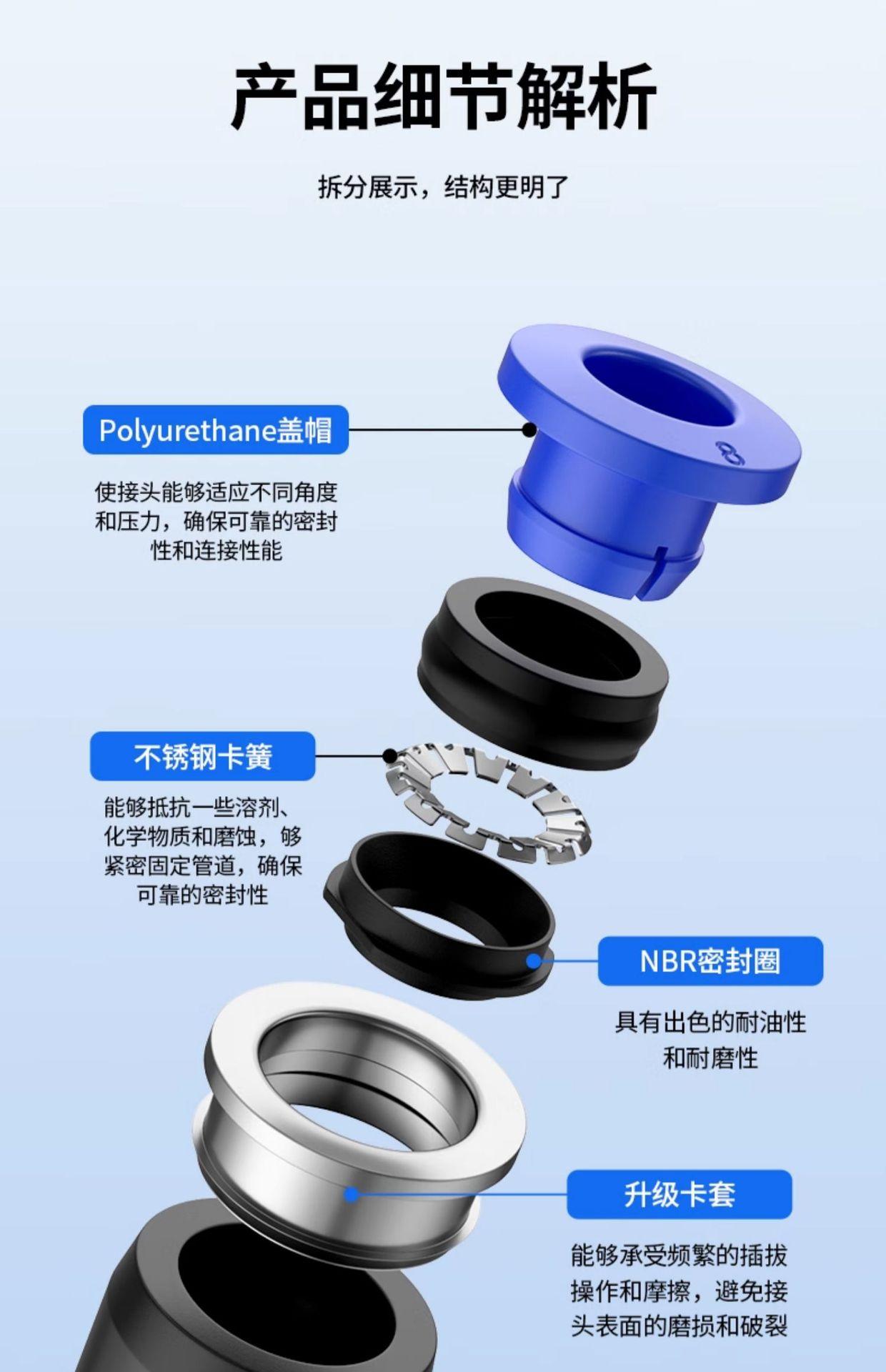 产品细节解析

拆分展示，结构更明了

Polyurethane盖帽

使接头能够适应不同角度和压力，确保可靠的密封性和连接性能

8

不锈钢卡簧

能够抵抗一些溶剂、化学物质和磨蚀，够紧密固定管道，确保可靠的密封性

NBR密封圈

具有出色的耐油性和耐磨性

升级卡套

能够承受频繁的插拔操作和摩擦，避免接头表面的磨损和破裂