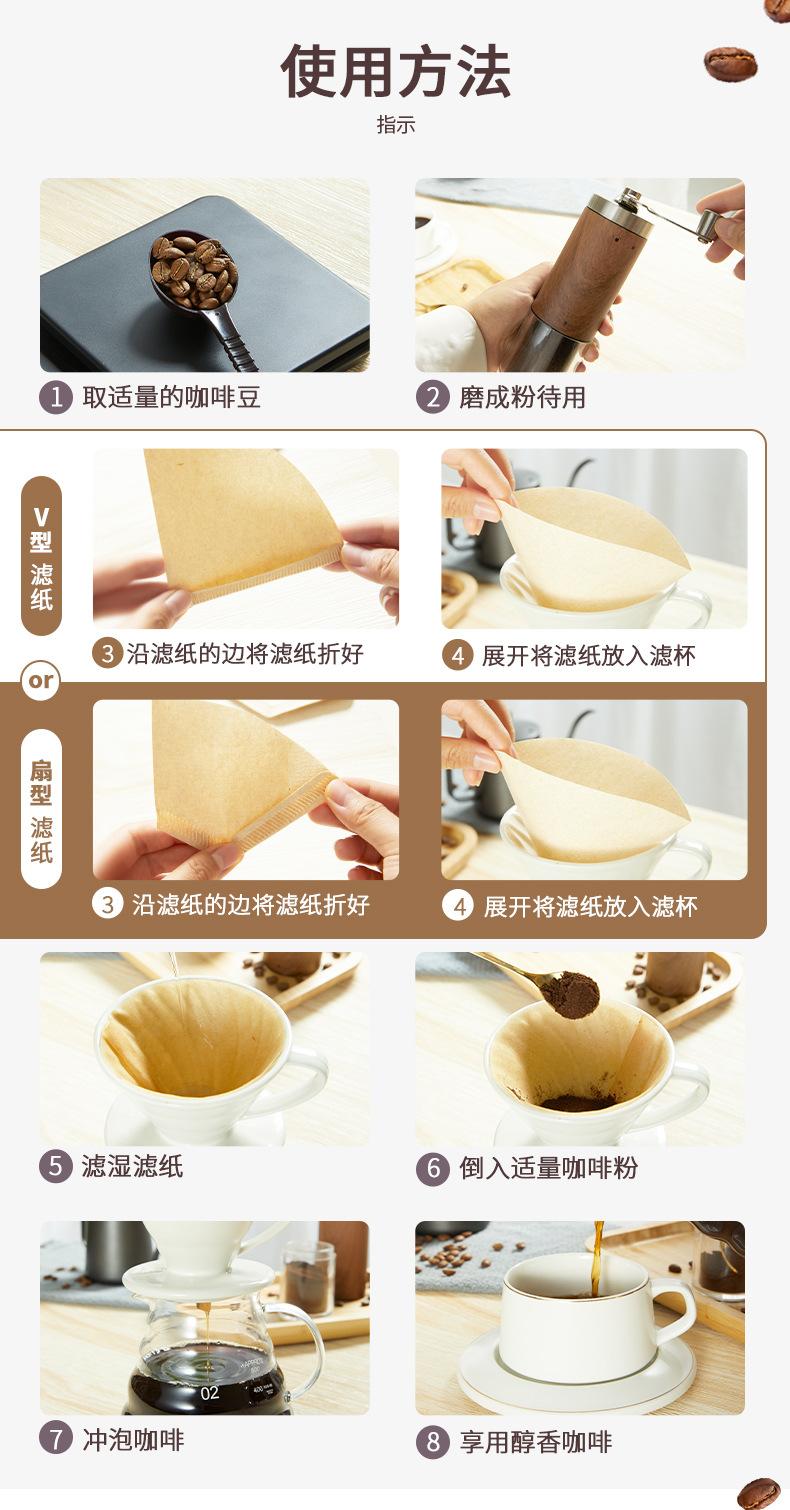 使用方法
指示

1 取适量的咖啡豆

2 磨成粉待用

V型滤纸

3 沿滤纸的边将滤纸折好

4 展开将滤纸放入滤杯

or

扇型滤纸

3 沿滤纸的边将滤纸折好

4 展开将滤纸放入滤杯

5 滤湿滤纸

6 倒入适量咖啡粉

02

7 冲泡咖啡

8 享用醇香咖啡