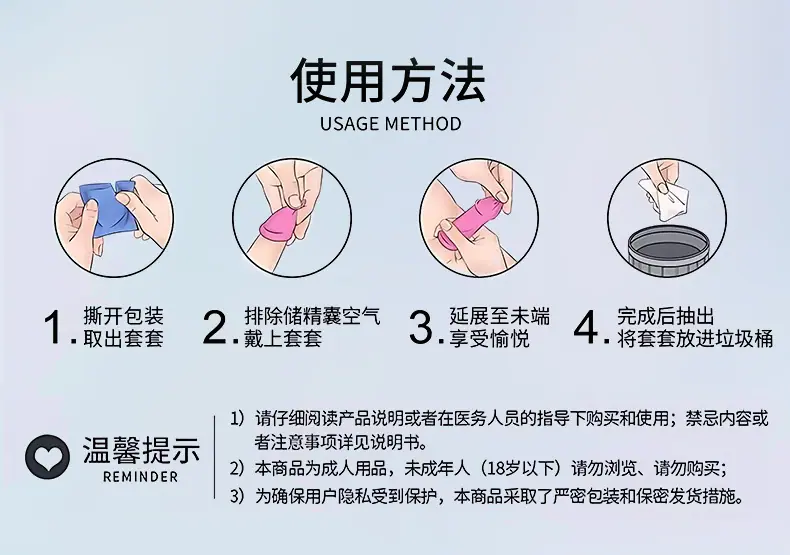 使用方法
USAGE METHOD

1. 撕开包装
取出套套

2. 排除储精囊空气
戴上套套

3. 延展至未端
享受愉悦

4. 完成后抽出
将套套放进垃圾桶

温馨提示
REMINDER

1）请仔细阅读产品说明或者在医务人员的指导下购买和使用；禁忌内容或者注意事项详见说明书。
2）本商品为成人用品，未成年人（18岁以下）请勿浏览、请勿购买；
3）为确保用户隐私受到保护，本商品采取了严密包装和保密发货措施。