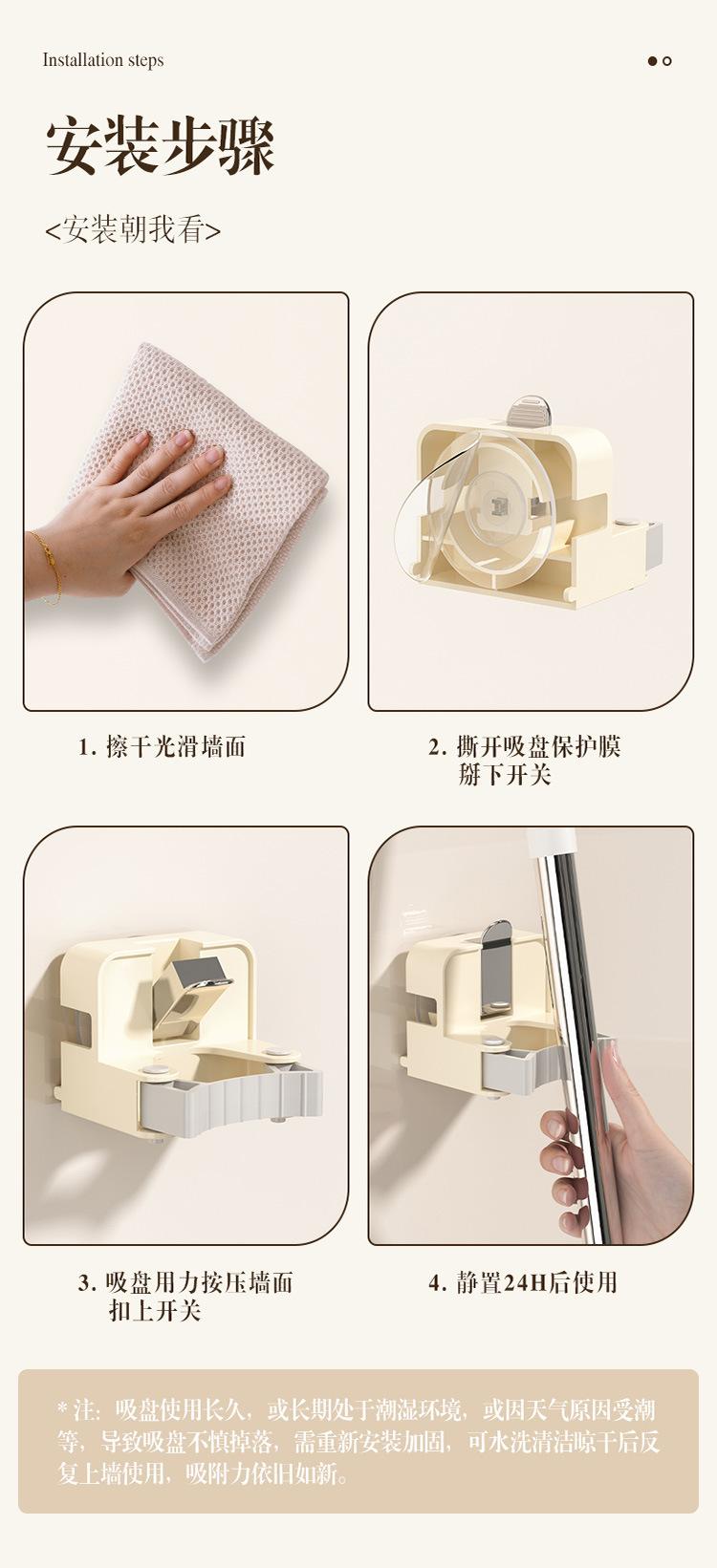 Installation steps

安装步骤

<安装朝我看>

1. 擦干光滑墙面

2. 撕开吸盘保护膜
掰下开关

3. 吸盘用力按压墙面
扣上开关

4. 静置24H后使用

* 注：吸盘使用长久，或长期处于潮湿环境，或因天气原因受潮等，导致吸盘不慎掉落，需重新安装加固，可水洗清洁晾干后反复上墙使用，吸附力依旧如新。