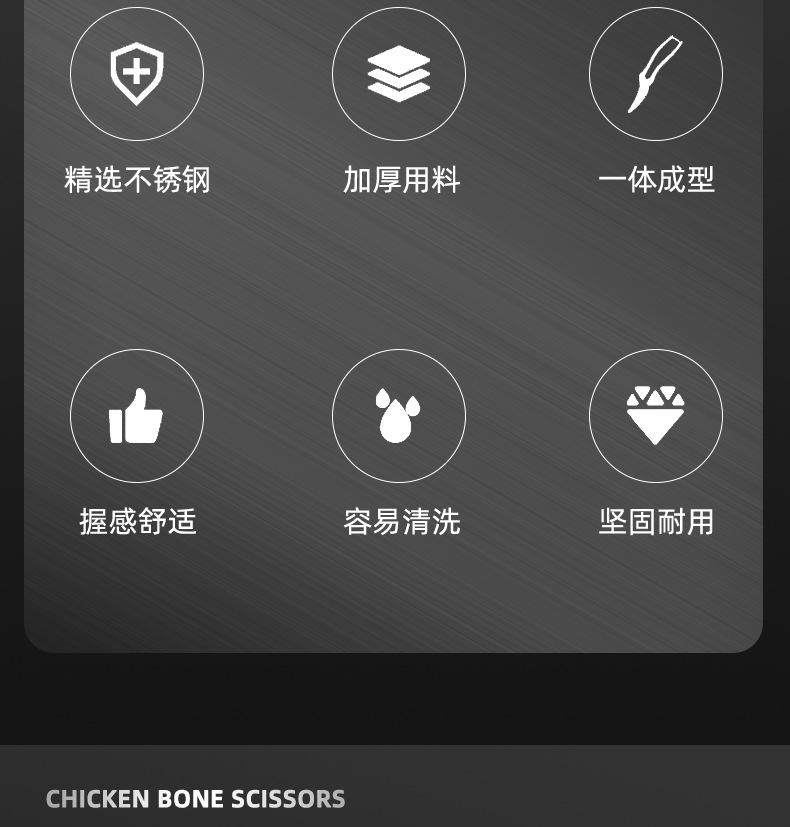 精选不锈钢 加厚用料 一体成型

握感舒适 容易清洗 坚固耐用

CHICKEN BONE SCISSORS