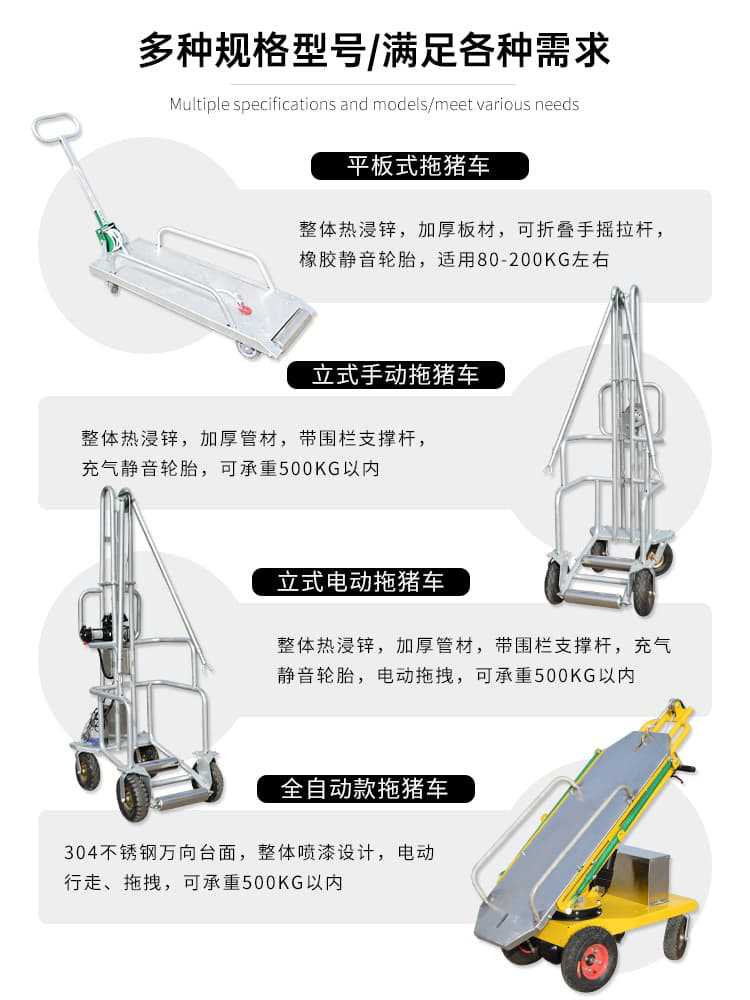 多种规格型号/满足各种需求

Multiple specifications and models/meet various needs

平板式拖猪车

整体热浸锌，加厚板材，可折叠手摇拉杆，橡胶静音轮胎，适用80-200KG左右

立式手动拖猪车

整体热浸锌，加厚管材，带围栏支撑杆，充气静音轮胎，可承重500KG以内

立式电动拖猪车

整体热浸锌，加厚管材，带围栏支撑杆，充气静音轮胎，电动拖拽，可承重500KG以内

全自动款拖猪车

304不锈钢万向台面，整体喷漆设计，电动行走、拖拽，可承重500KG以内