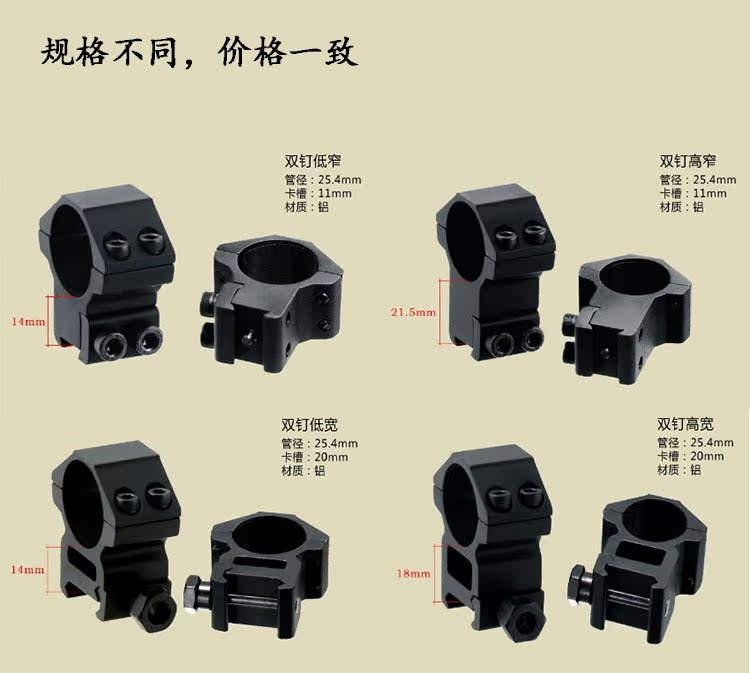 规格不同，价格一致

双钉低窄
管径：25.4mm
卡槽：11mm
材质：铝

14mm

双钉高窄
管径：25.4mm
卡槽：11mm
材质：铝

21.5mm

双钉低宽
管径：25.4mm
卡槽：20mm
材质：铝

14mm

双钉高宽
管径：25.4mm
卡槽：20mm
材质：铝

18mm