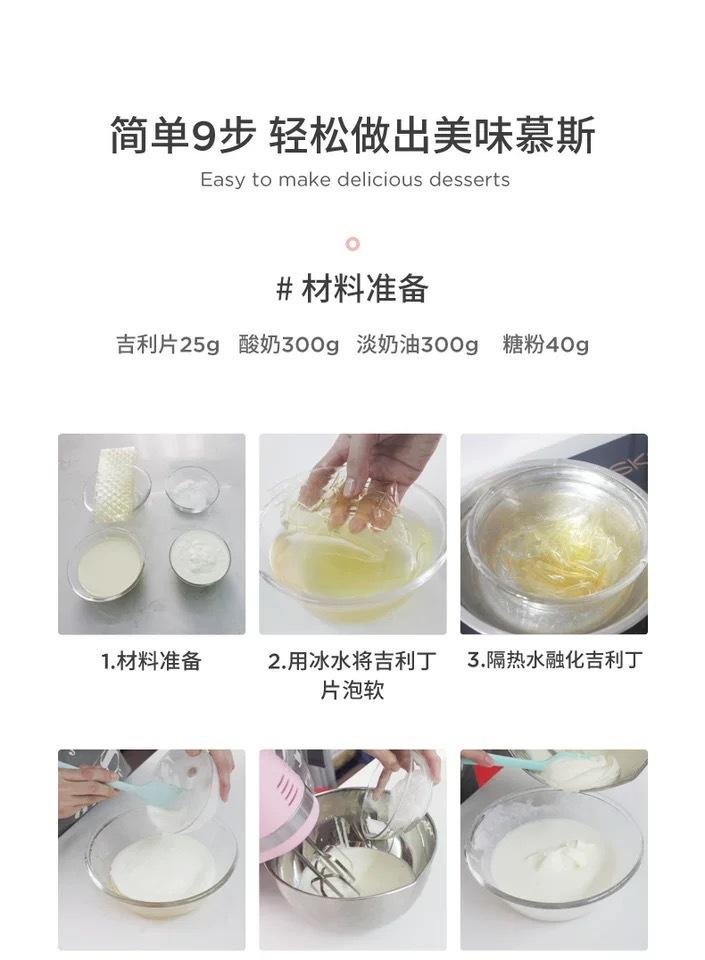 简单9步 轻松做出美味慕斯

Easy to make delicious desserts

# 材料准备

吉利片25g 酸奶300g 淡奶油300g 糖粉40g

1.材料准备

2.用冰水将吉利丁片泡软

3.隔热水融化吉利丁