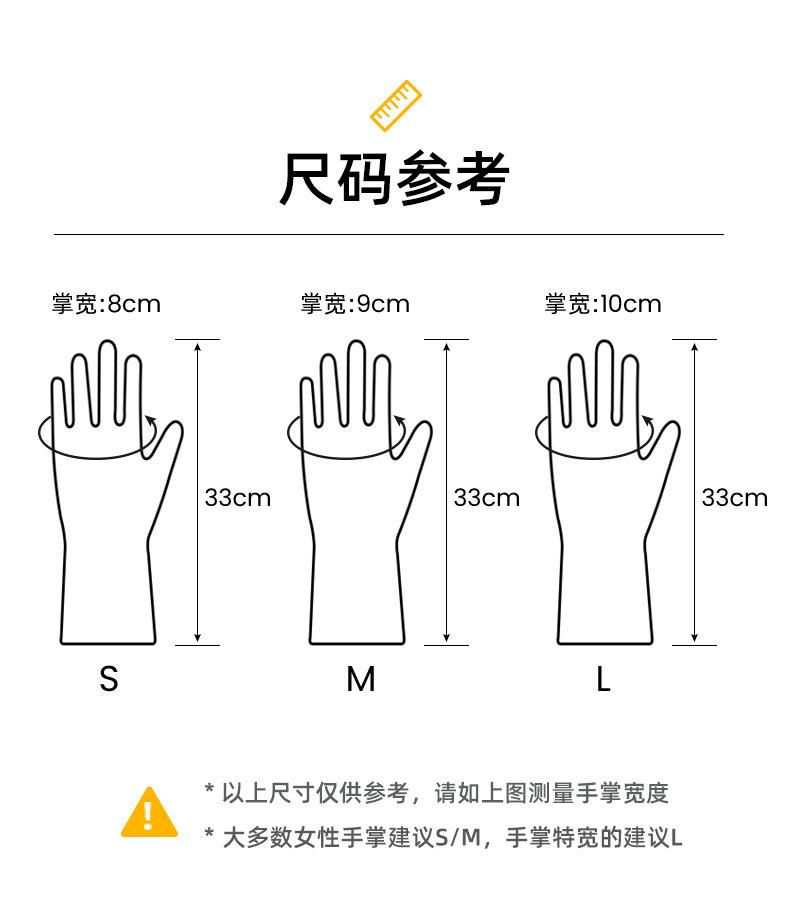 尺码参考

掌宽:8cm

33cm

S

掌宽:9cm

33cm

M

掌宽:10cm

33cm

L

* 以上尺寸仅供参考，请如上图测量手掌宽度
* 大多数女性手掌建议S/M，手掌特宽的建议L