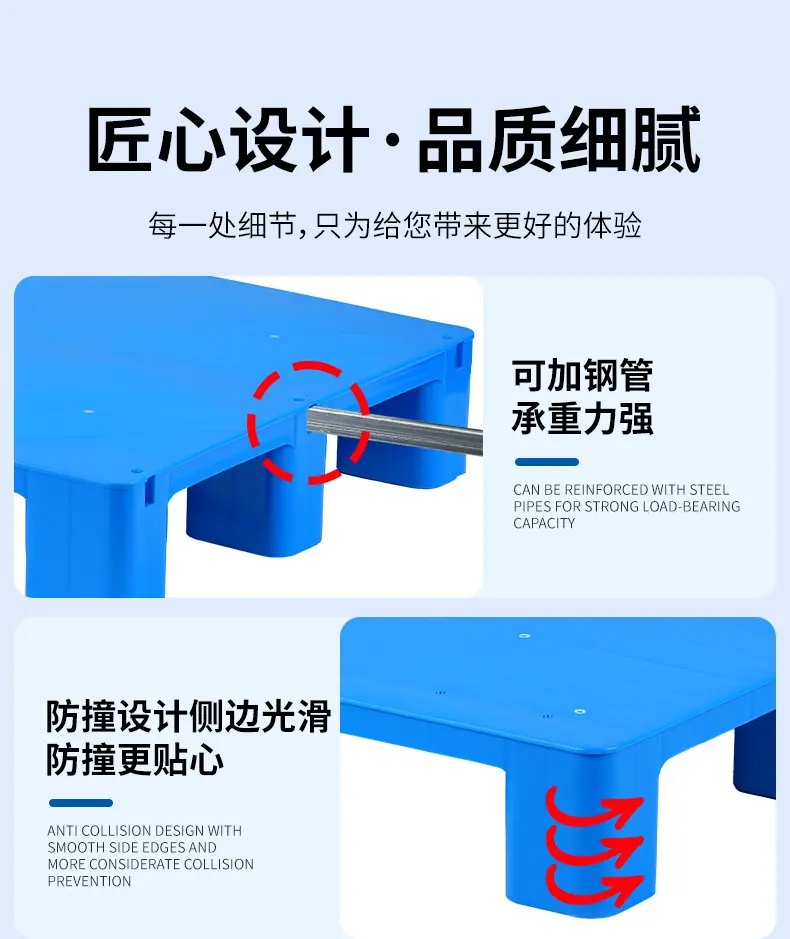 匠心设计·品质细腻

每一处细节，只为给您带来更好的体验

可加钢管
承重力强

CAN BE REINFORCED WITH STEEL PIPES FOR STRONG LOAD-BEARING CAPACITY

防撞设计侧边光滑
防撞更贴心

ANTI COLLISION DESIGN WITH SMOOTH SIDE EDGES AND MORE CONSIDERATE COLLISION PREVENTION