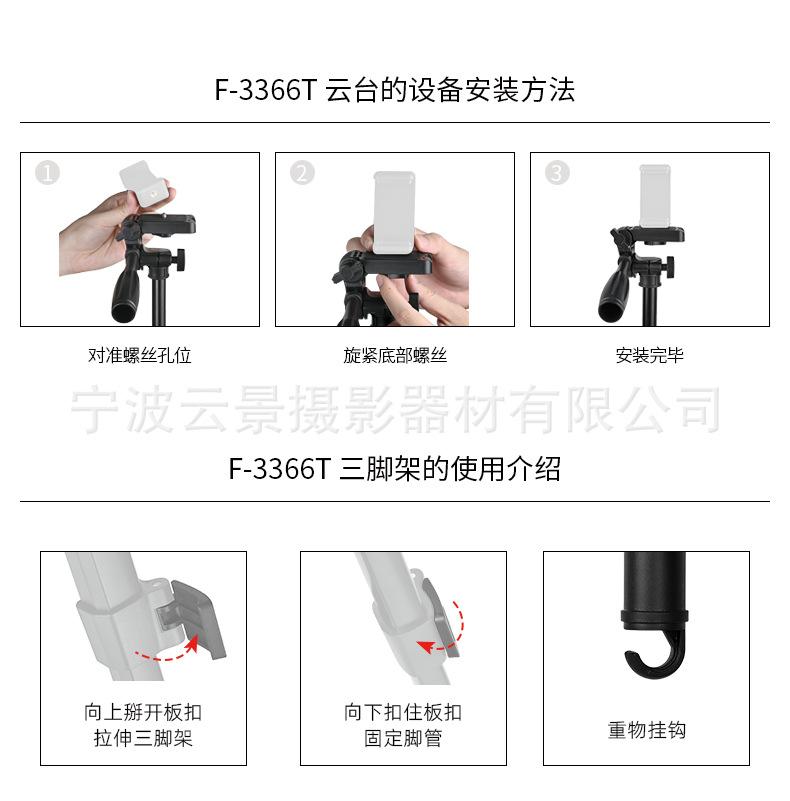 F-3366T 云台的设备安装方法

1

对准螺丝孔位

2

旋紧底部螺丝

3

安装完毕

宁波云景摄影器材有限公司

F-3366T 三脚架的使用介绍

向上掰开板扣
拉伸三脚架

向下扣住板扣
固定脚管

重物挂钩