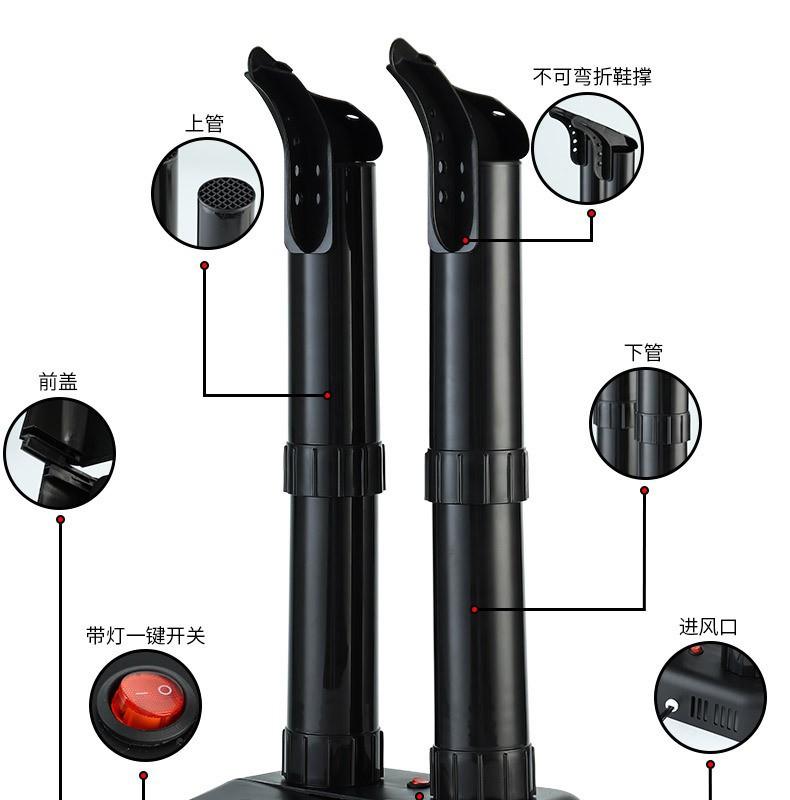 不可弯折鞋撑

上管

下管

前盖

带灯一键开关

进风口