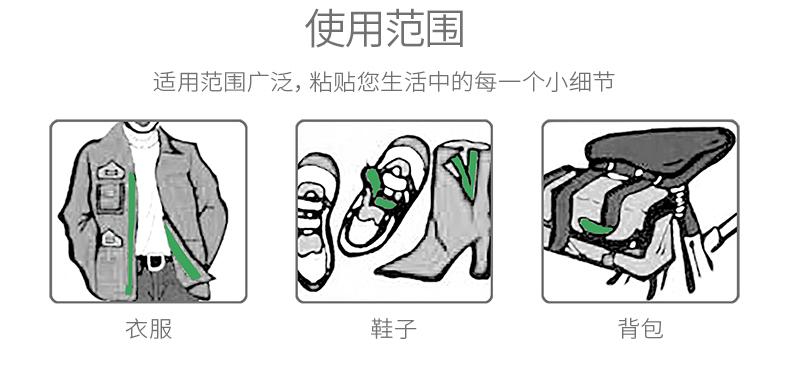 使用范围

适用范围广泛，粘贴您生活中的每一个小细节

衣服

鞋子

背包