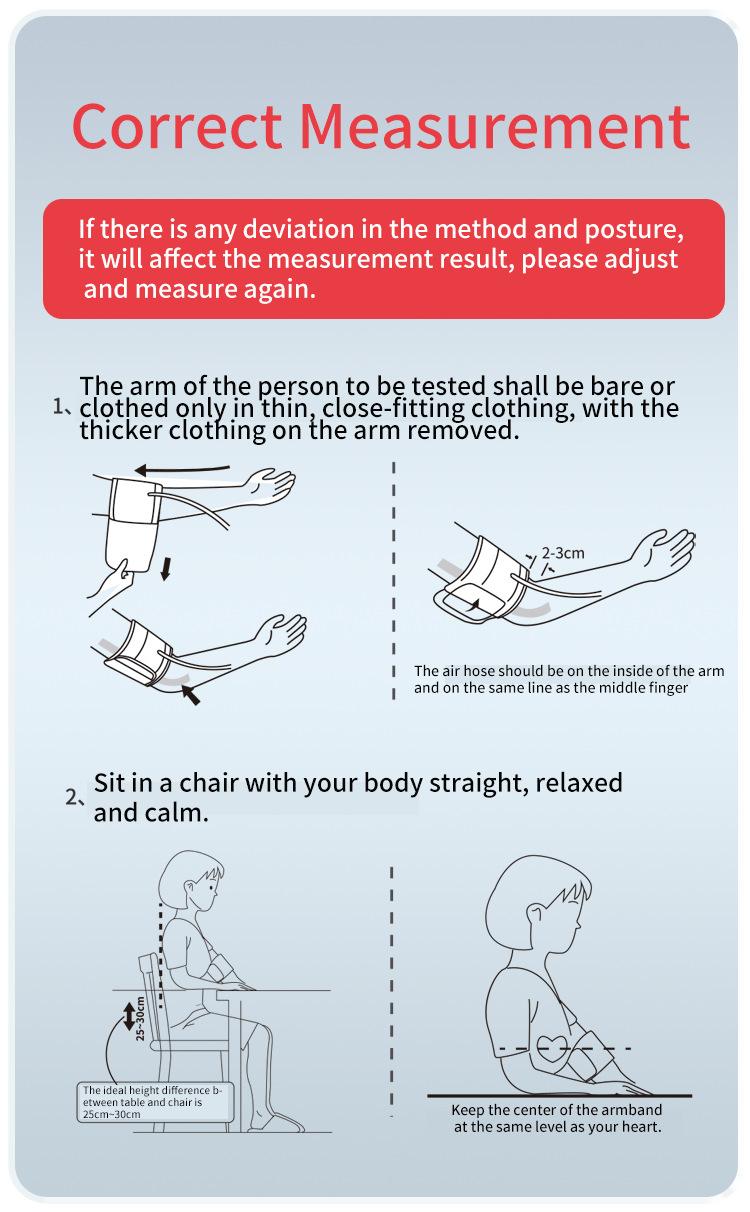 Correct Measurement

If there is any deviation in the method and posture, it will affect the measurement result, please adjust and measure again.

1、The arm of the person to be tested shall be bare or clothed only in thin, close-fitting clothing, with the thicker clothing on the arm removed.

2-3cm

The air hose should be on the inside of the arm and on the same line as the middle finger

2、Sit in a chair with your body straight, relaxed and calm.

25~30cm

The ideal height difference between table and chair is 25cm~30cm

Keep the center of the armband at the same level as your heart.