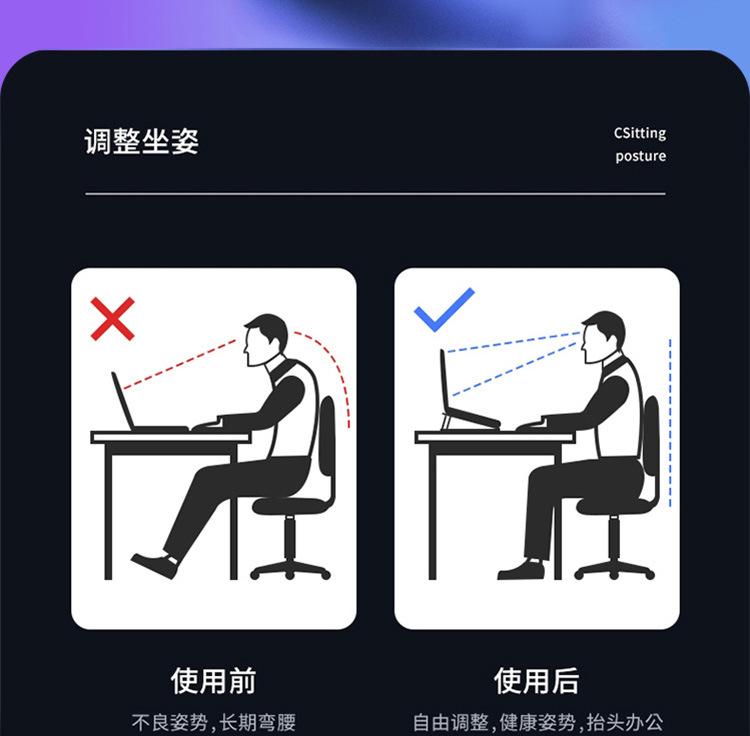 调整坐姿

CSitting posture

使用前

不良姿势，长期弯腰

使用后

自由调整，健康姿势，抬头办公