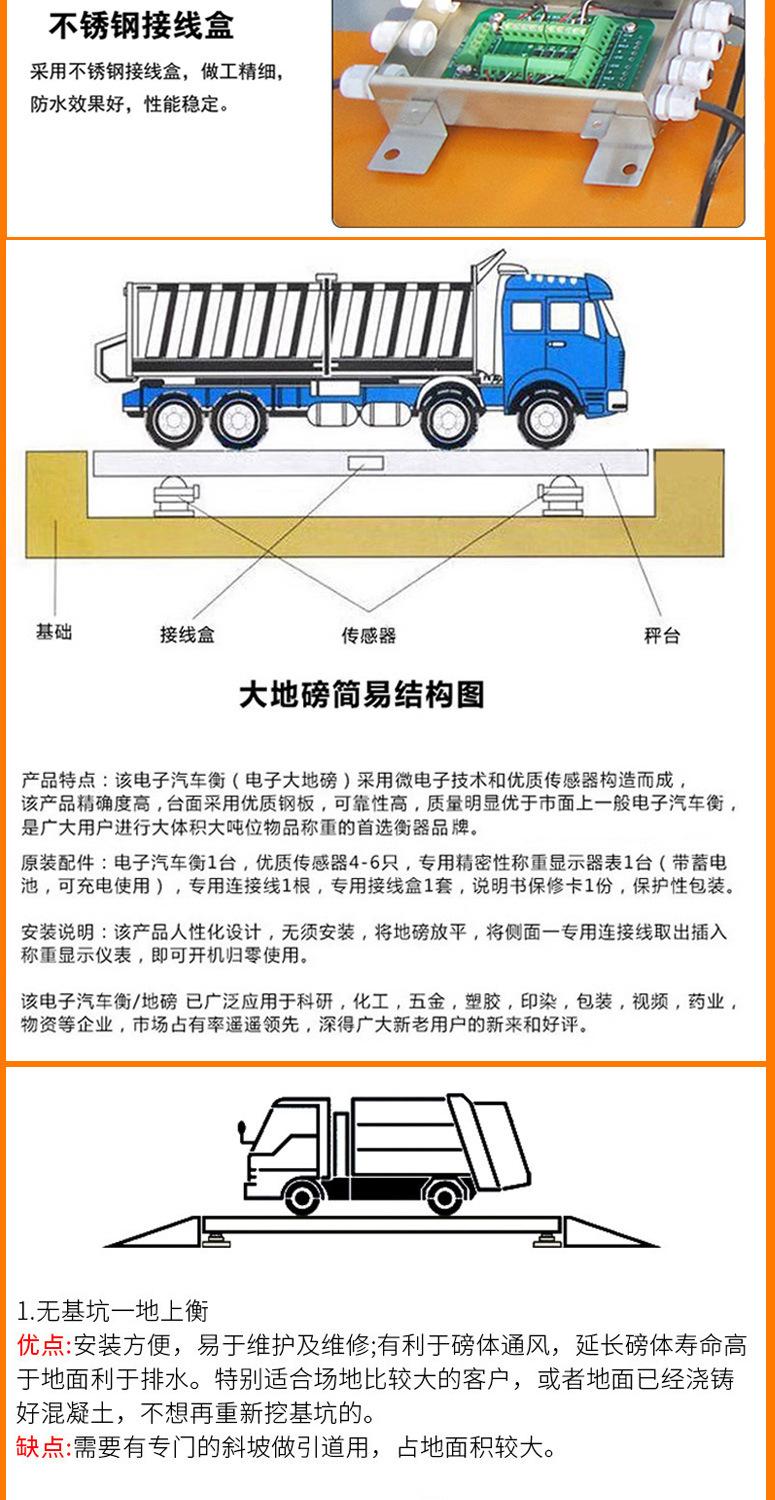 不锈钢接线盒

采用不锈钢接线盒，做工精细，防水效果好，性能稳定。

基础

接线盒

传感器

秤台

大地磅简易结构图

产品特点：该电子汽车衡（电子大地磅）采用微电子技术和优质传感器构造而成，该产品精确度高，台面采用优质钢板，可靠性高，质量明显优于市面上一般电子汽车衡，是广大用户进行大体积大吨位物品称重的首选衡器品牌。

原装配件：电子汽车衡1台，优质传感器4-6只，专用精密性称重显示器表1台（带蓄电池，可充电使用），专用连接线1根，专用接线盒1套，说明书保修卡1份，保护性包装。

安装说明：该产品人性化设计，无须安装，将地磅放平，将侧面一专用连接线取出插入称重显示仪表，即可开机归零使用。

该电子汽车衡/地磅 已广泛应用于科研，化工，五金，塑胶，印染，包装，视频，药业，物资等企业，市场占有率遥遥领先，深得广大新老用户的新来和好评。

1.无基坑一地上衡
优点:安装方便，易于维护及维修;有利于磅体通风，延长磅体寿命高于地面利于排水。特别适合场地比较大的客户，或者地面已经浇铸好混凝土，不想再重新挖基坑的。
缺点:需要有专门的斜坡做引道用，占地面积较大。